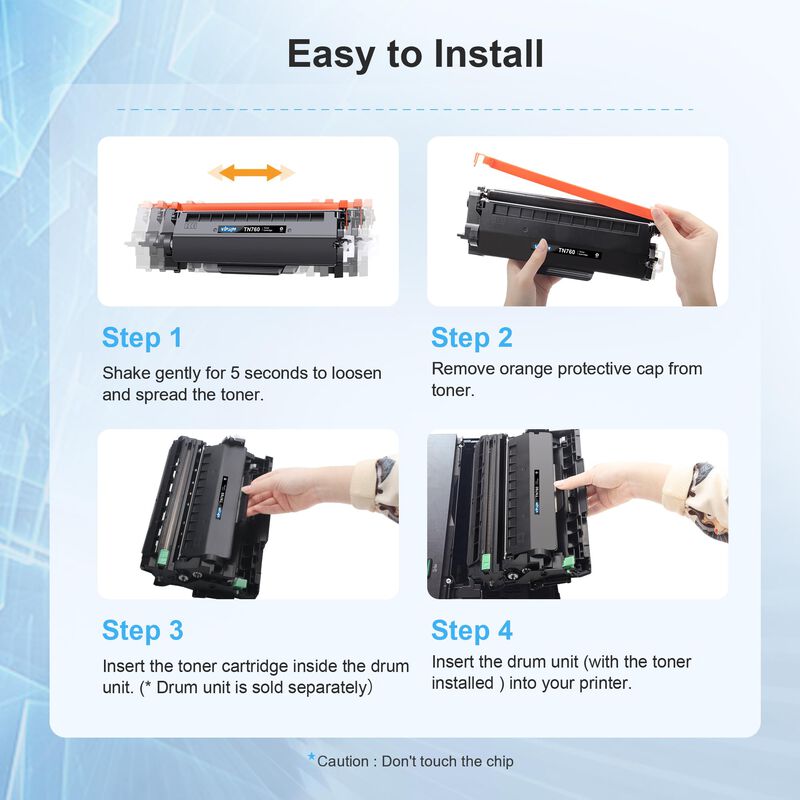 Easy to Install

TN760

TN760

Step 1

Shake gently for 5 seconds to loosen and spread the toner.

Step 2

Remove orange protective cap from toner.

Step 3

Insert the toner cartridge inside the drum unit. (* Drum unit is sold separately)

Step 4

Insert the drum unit (with the toner installed ) into your printer.

*Caution : Don't touch the chip