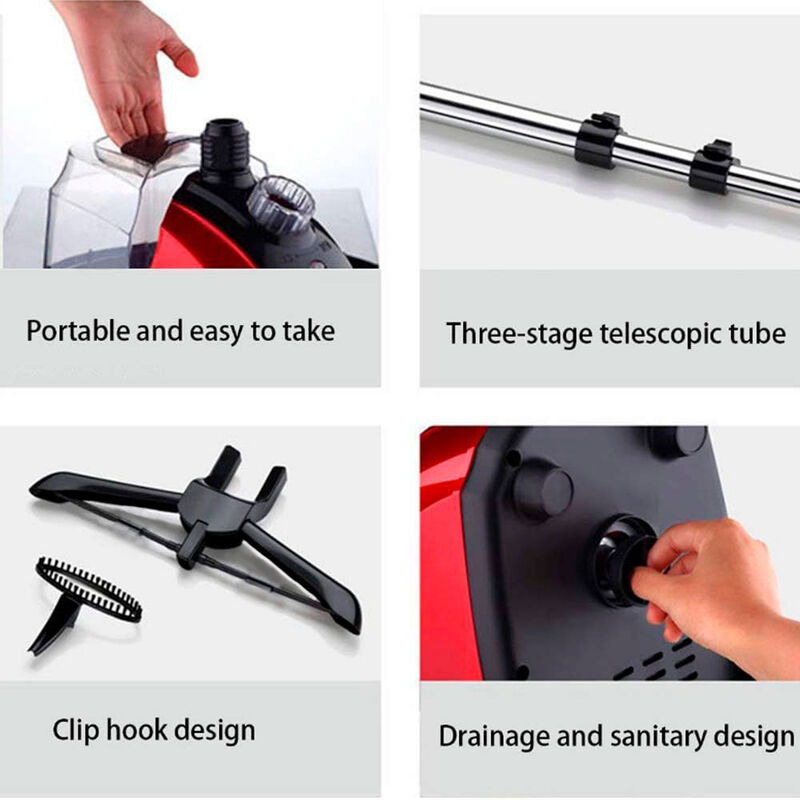 Portable and easy to take

Three-stage telescopic tube

Clip hook design

Drainage and sanitary design