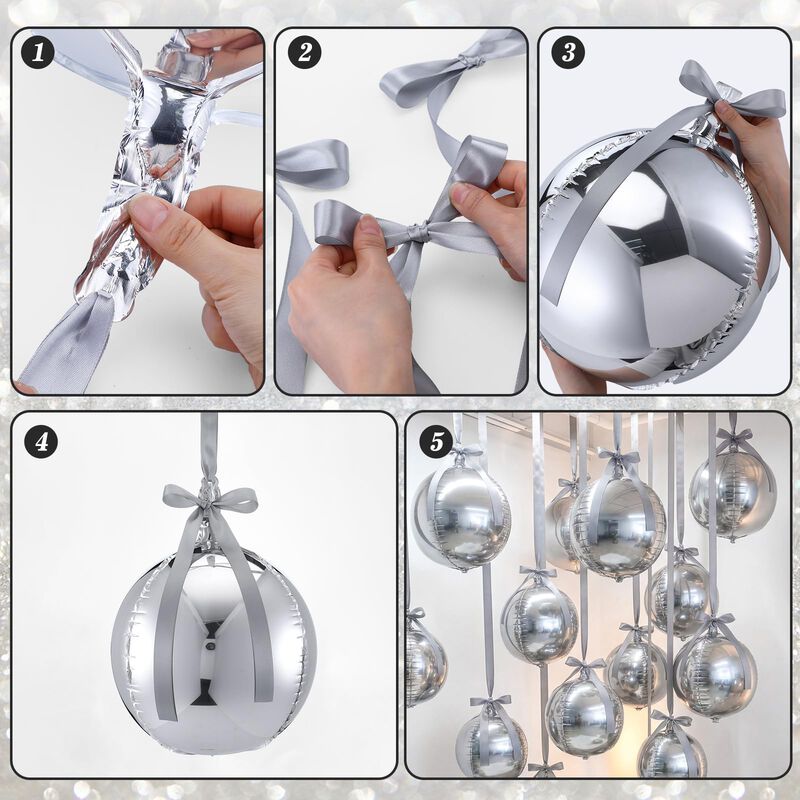 1

2

3

4

5