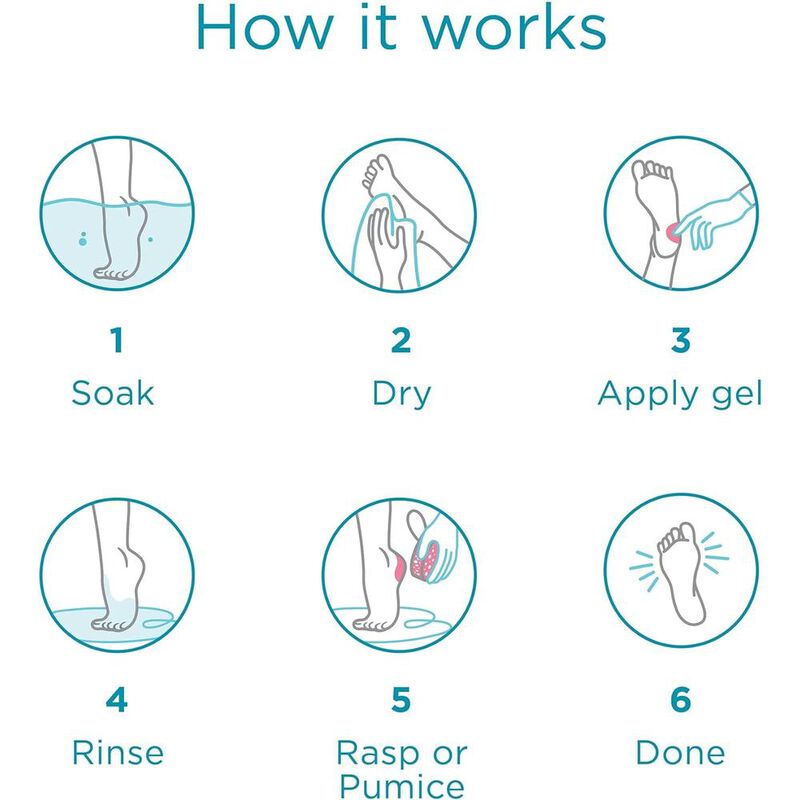 How it works

1
Soak

2
Dry

3
Apply gel

4
Rinse

5
Rasp or Pumice

6
Done