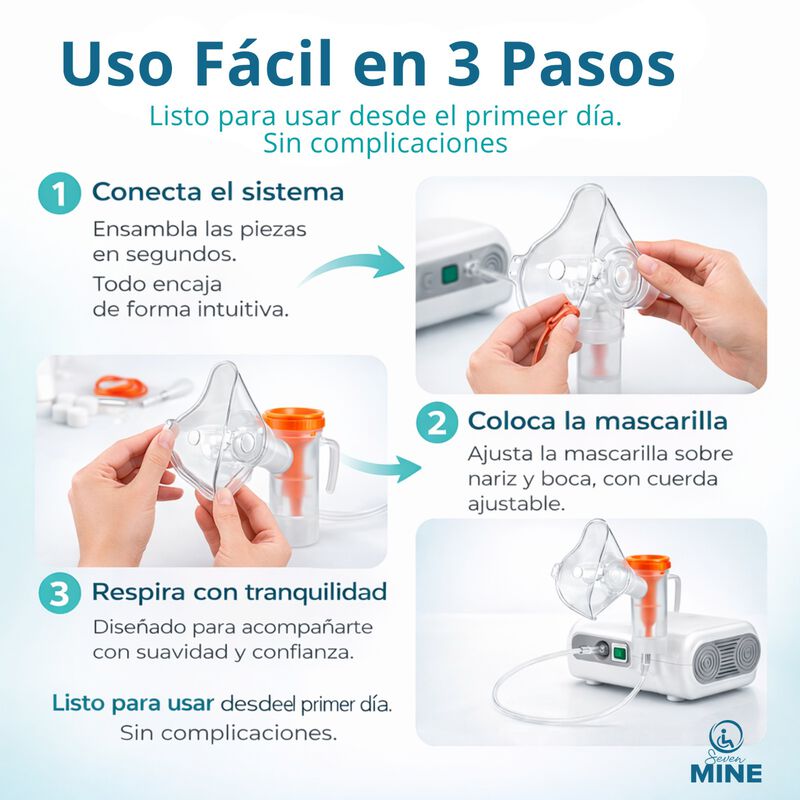 Uso Fácil en 3 Pasos

Listo para usar desde el primeer día. Sin complicaciones

1 Conecta el sistema

Ensambla las piezas en segundos.

Todo encaja de forma intuitiva.

2 Coloca la mascarilla

Ajusta la mascarilla sobre nariz y boca, con cuerda ajustable.

3 Respira con tranquilidad

Diseñado para acompañarte con suavidad y conflanza.

Listo para usar desdeel primer día.
Sin complicaciones.

Seven
MINE