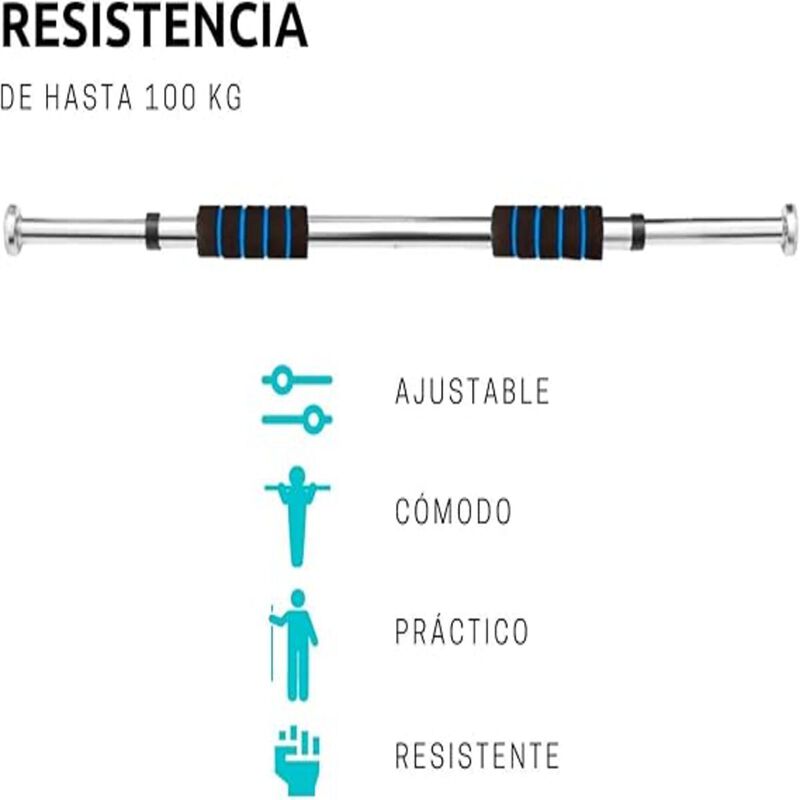 RESISTENCIA

DE HASTA 100 KG

AJUSTABLE

CÓMODO

PRÁCTICO

RESISTENTE