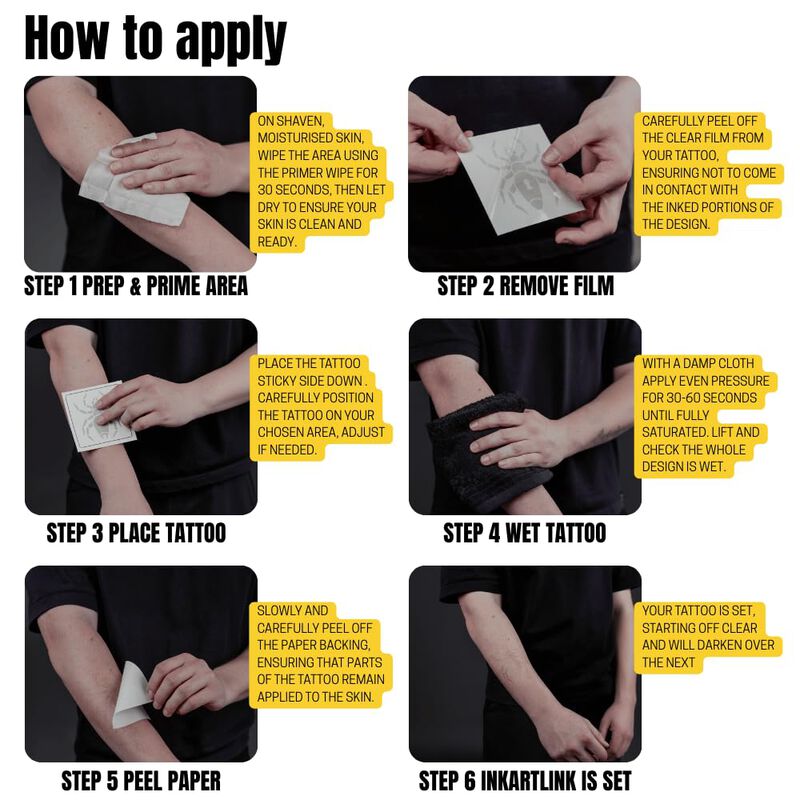 How to apply

ON SHAVEN, MOISTURISED SKIN, WIPE THE AREA USING THE PRIMER WIPE FOR 30 SECONDS, THEN LET DRY TO ENSURE YOUR SKIN IS CLEAN AND READY.

STEP 1 PREP & PRIME AREA

CAREFULLY PEEL OFF THE CLEAR FILM FROM YOUR TATTOO, ENSURING NOT TO COME IN CONTACT WITH THE INKED PORTIONS OF THE DESIGN.

STEP 2 REMOVE FILM

PLACE THE TATTOO STICKY SIDE DOWN . CAREFULLY POSITION THE TATTOO ON YOUR CHOSEN AREA, ADJUST IF NEEDED.

STEP 3 PLACE TATTOO

WITH A DAMP CLOTH APPLY EVEN PRESSURE FOR 30-60 SECONDS UNTIL FULLY SATURATED. LIFT AND CHECK THE WHOLE DESIGN IS WET.

STEP 4 WET TATTOO

SLOWLY AND CAREFULLY PEEL OFF THE PAPER BACKING, ENSURING THAT PARTS OF THE TATTOO REMAIN APPLIED TO THE SKIN.

STEP 5 PEEL PAPER

YOUR TATTOO IS SET, STARTING OFF CLEAR AND WILL DARKEN OVER THE NEXT

STEP 6 INKARTLINK IS SET