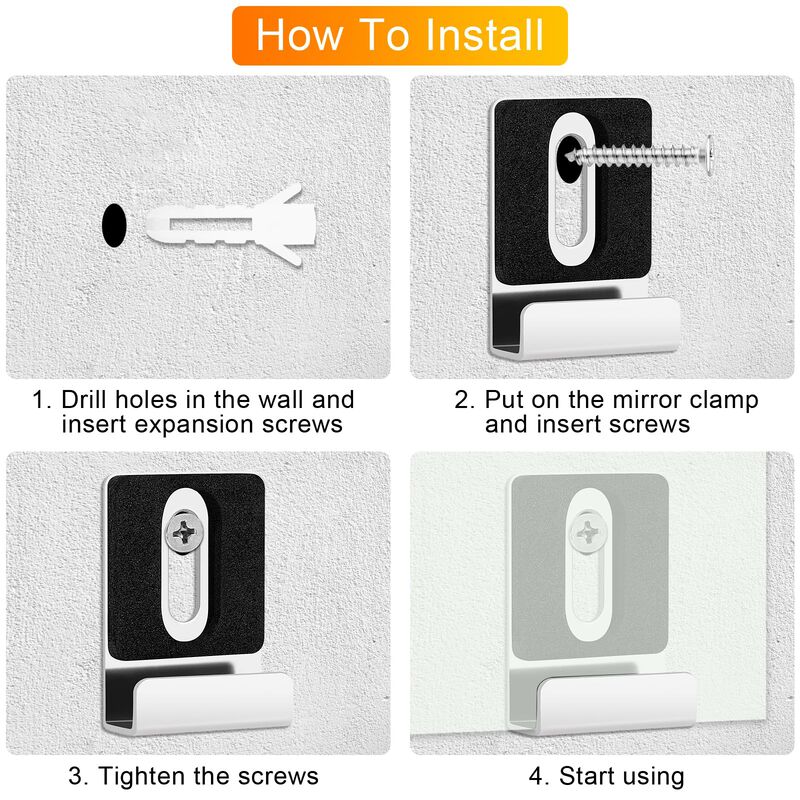 How To Install

1. Drill holes in the wall and insert expansion screws

2. Put on the mirror clamp and insert screws

3. Tighten the screws

4. Start using