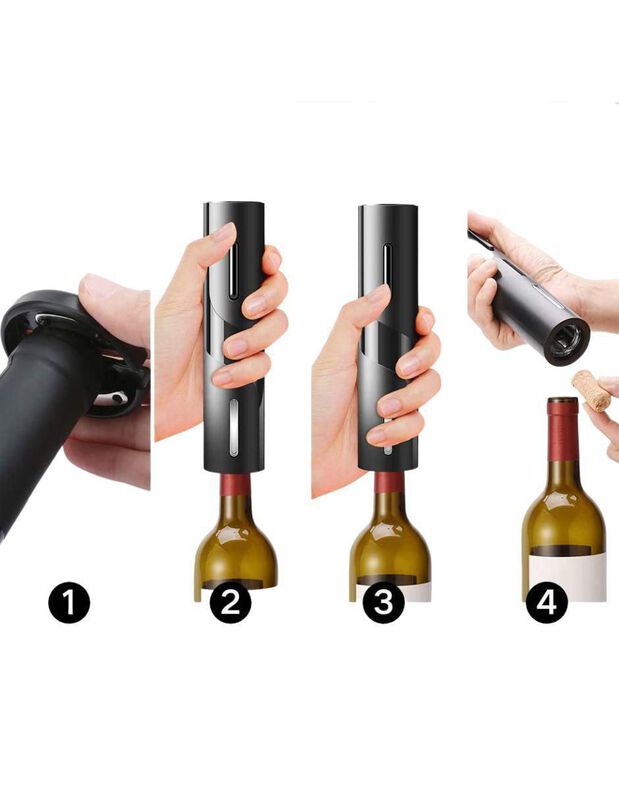 1
2
3
4