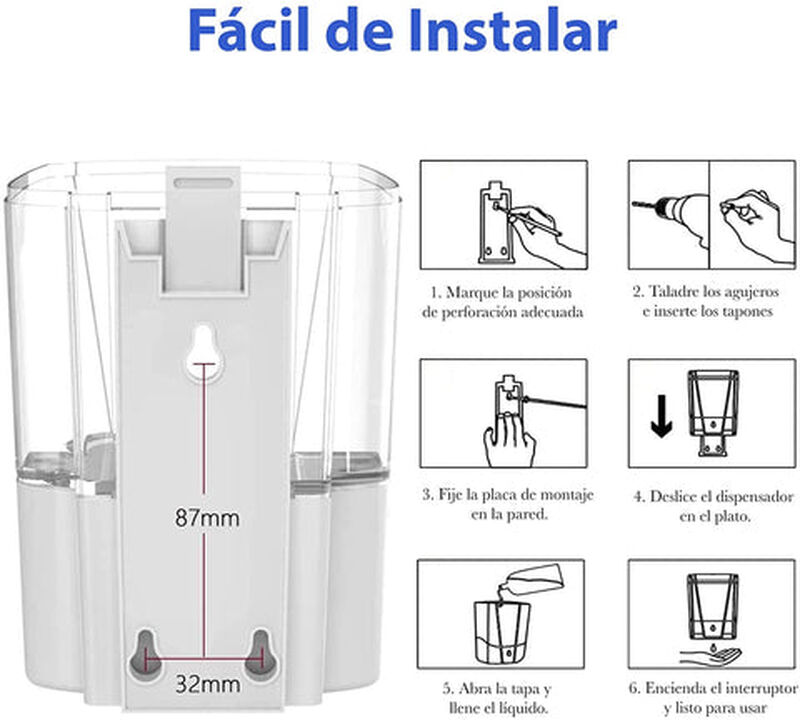 Fácil de Instalar

87mm

32mm

1. Marque la posición de perforación adecuada

2. Taladre los agujeros e inserte los tapones

3. Fije la placa de montaje en la pared.

4. Deslice el dispensador en el plato.

5. Abra la tapa y llene el líquido.

6. Encienda el interruptor y listo para usar