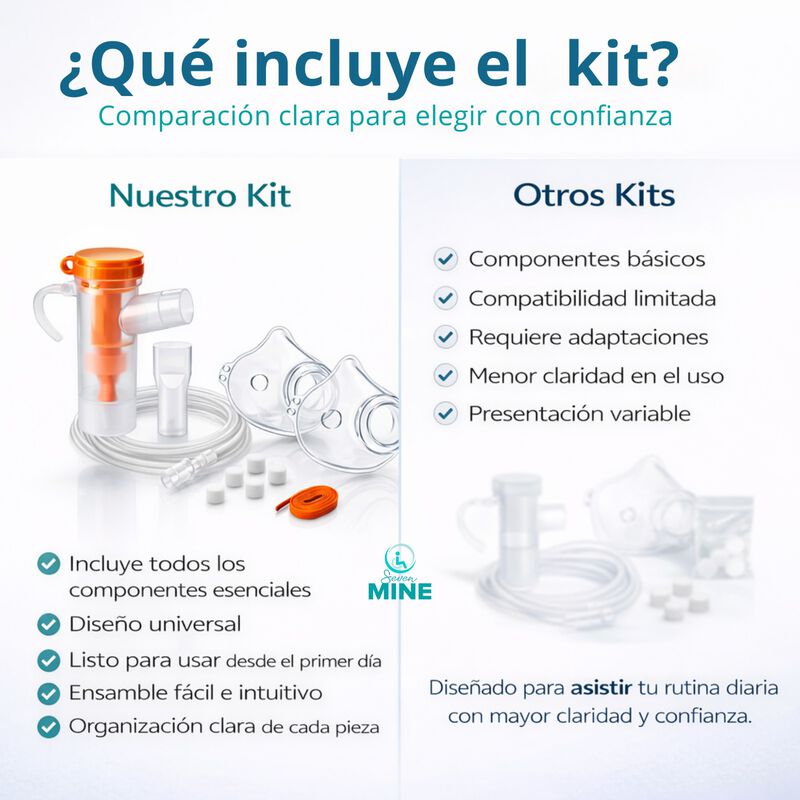 ¿Qué incluye el kit?
Comparación clara para elegir con confianza

Nuestro Kit

Incluye todos los componentes esenciales
Diseño universal
Listo para usar desde el primer día
Ensamble fácil e intuitivo
Organización clara de cada pieza

Seven MINE

Otros Kits

Componentes básicos
Compatibilidad limitada
Requiere adaptaciones
Menor claridad en el uso
Presentación variable

Diseñado para asistir tu rutina diaria con mayor claridad y confianza.