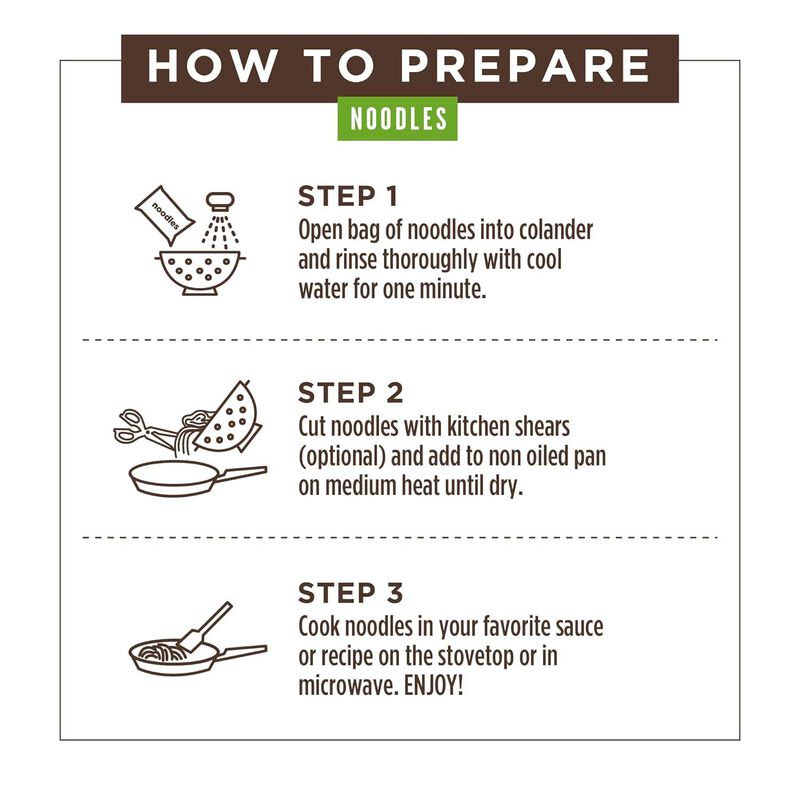 HOW TO PREPARE

NOODLES

noodles

STEP 1
Open bag of noodles into colander and rinse thoroughly with cool water for one minute.

STEP 2
Cut noodles with kitchen shears (optional) and add to non oiled pan on medium heat until dry.

STEP 3
Cook noodles in your favorite sauce or recipe on the stovetop or in microwave. ENJOY!