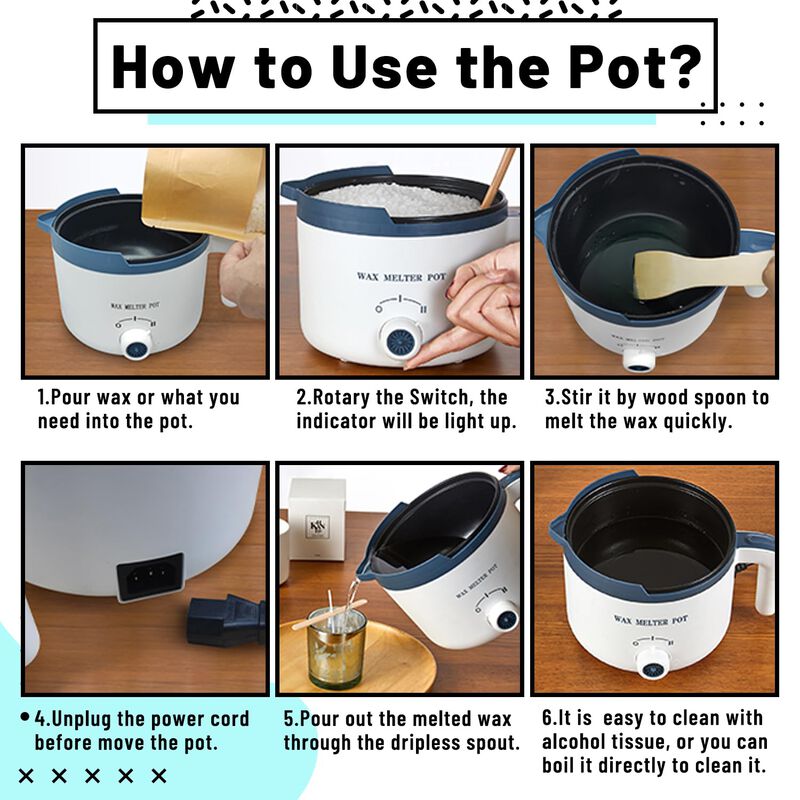 How to Use the Pot?

WAX MELTER POT
O I II

1.Pour wax or what you need into the pot.

WAX MELTER POT
O I II

2.Rotary the Switch, the indicator will be light up.

WAX MELTER POT

3.Stir it by wood spoon to melt the wax quickly.

4.Unplug the power cord before move the pot.

WAX MELTER POT

5.Pour out the melted wax through the dripless spout.

WAX MELTER POT

6.It is easy to clean with alcohol tissue, or you can boil it directly to clean it.