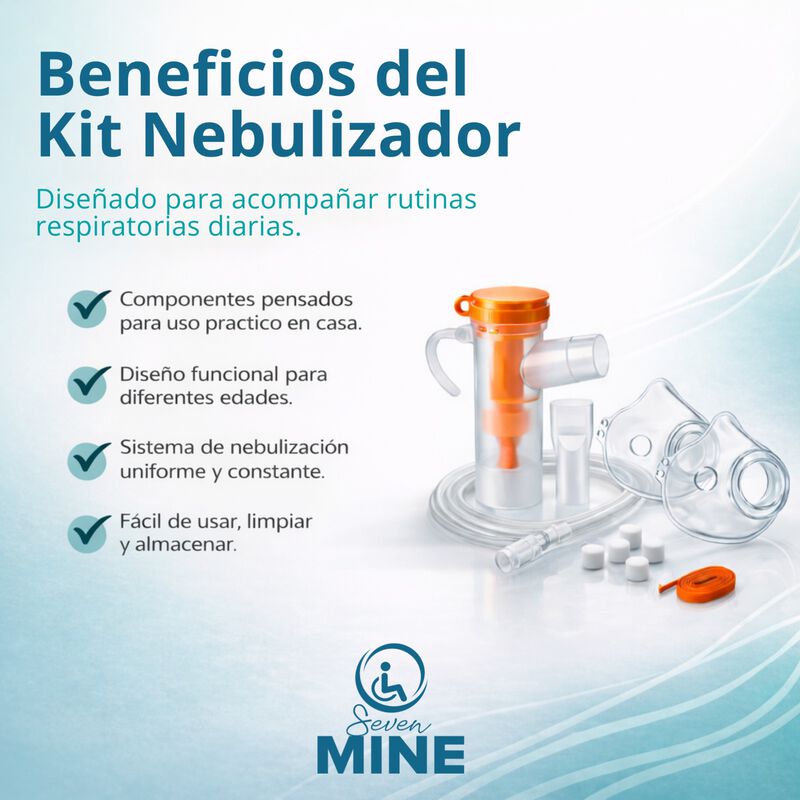 Beneficios del Kit Nebulizador

Diseñado para acompañar rutinas respiratorias diarias.

Componentes pensados para uso practico en casa.

Diseño funcional para diferentes edades.

Sistema de nebulización uniforme y constante.

Fácil de usar, limpiar y almacenar.

Seven
MINE