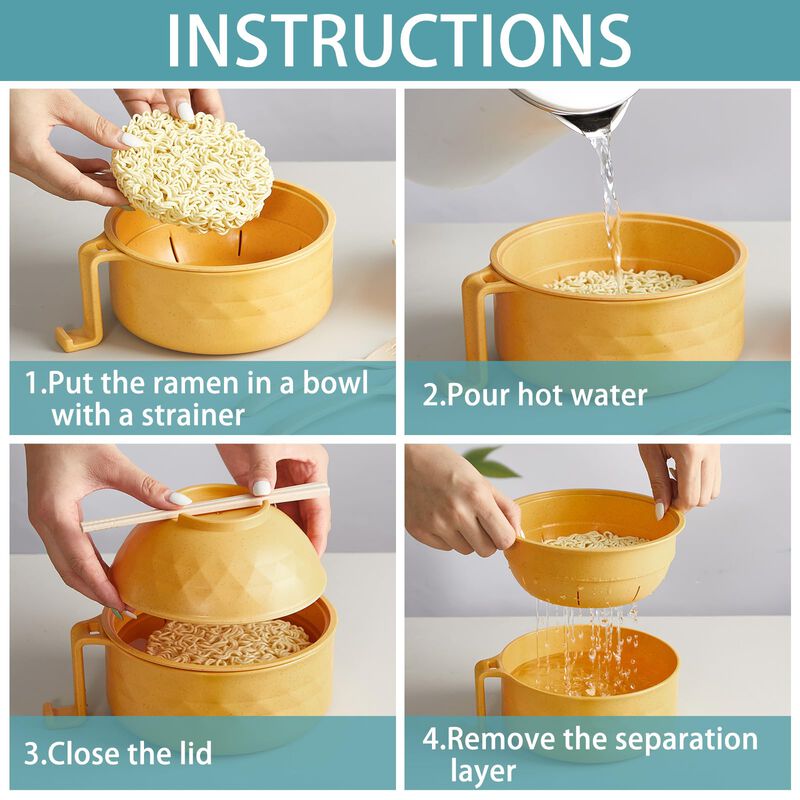 INSTRUCTIONS

1.Put the ramen in a bowl with a strainer

2.Pour hot water

3.Close the lid

4.Remove the separation layer