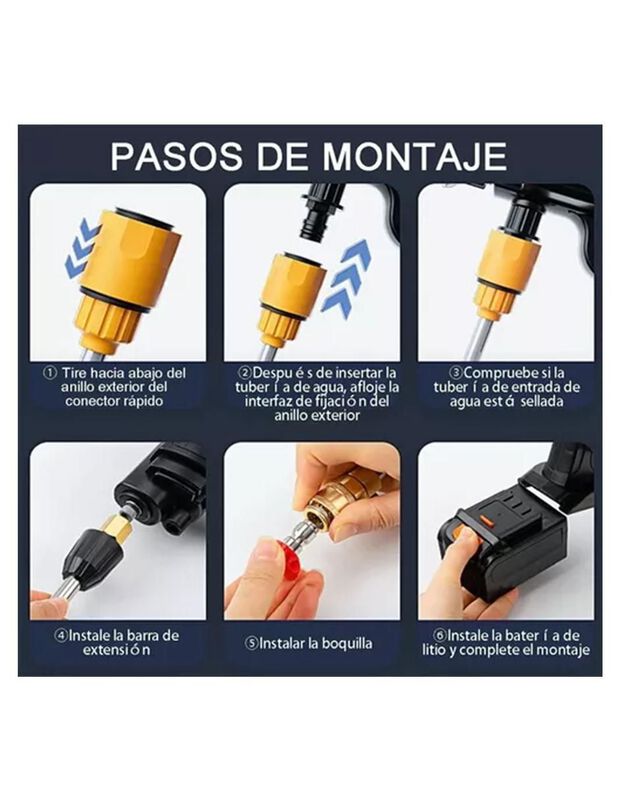 PASOS DE MONTAJE

① Tire hacia abajo del anillo exterior del conector rápido

②Despu é s de insertar la tuber í a de agua, afloje la interfaz de fijaci ó n del anillo exterior

③Compruebe si la tuber í a de entrada de agua est á sellada

④Instale la barra de extensi ó n

⑤Instalar la boquilla

⑥Instale la bater í a de litio y complete el montaje