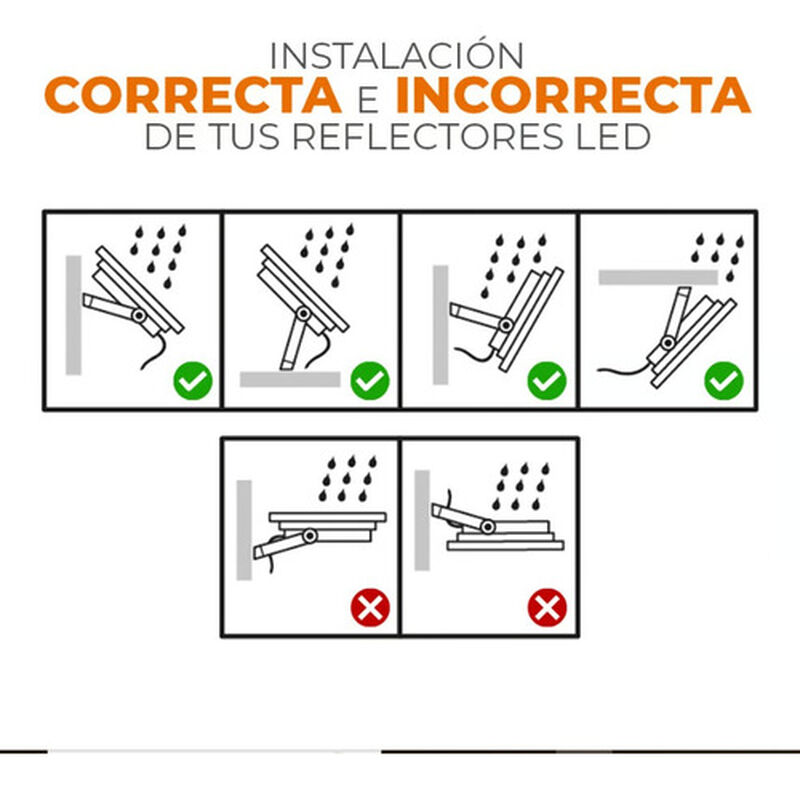 INSTALACIÓN
CORRECTA E INCORRECTA
DE TUS REFLECTORES LED