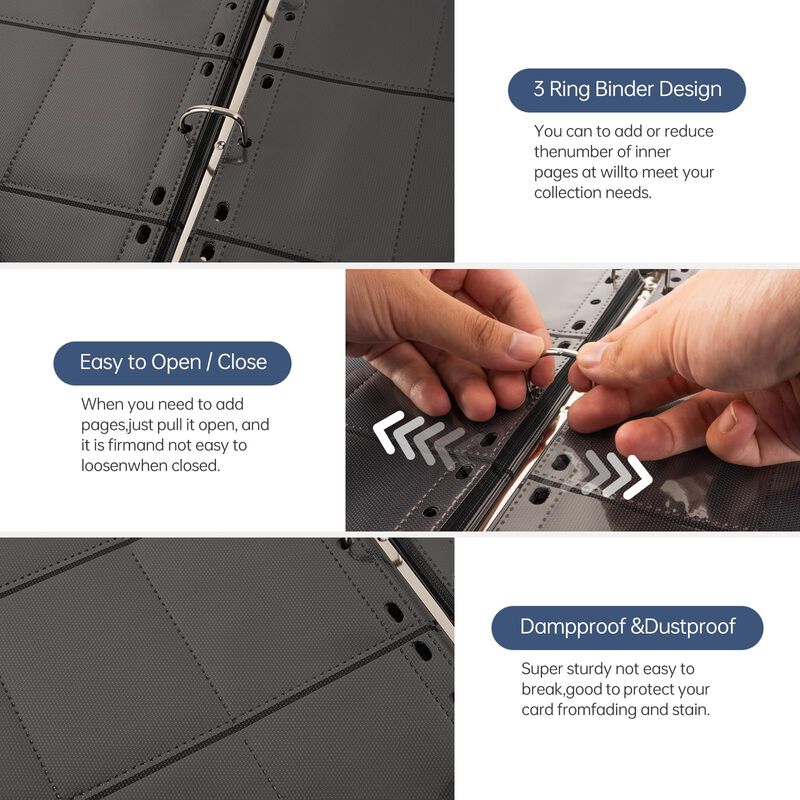 3 Ring Binder Design

You can to add or reduce thenumber of inner pages at willto meet your collection needs.

Easy to Open / Close

When you need to add pages,just pull it open, and it is firmand not easy to loosenwhen closed.

Dampproof &Dustproof

Super sturdy not easy to break,good to protect your card fromfading and stain.