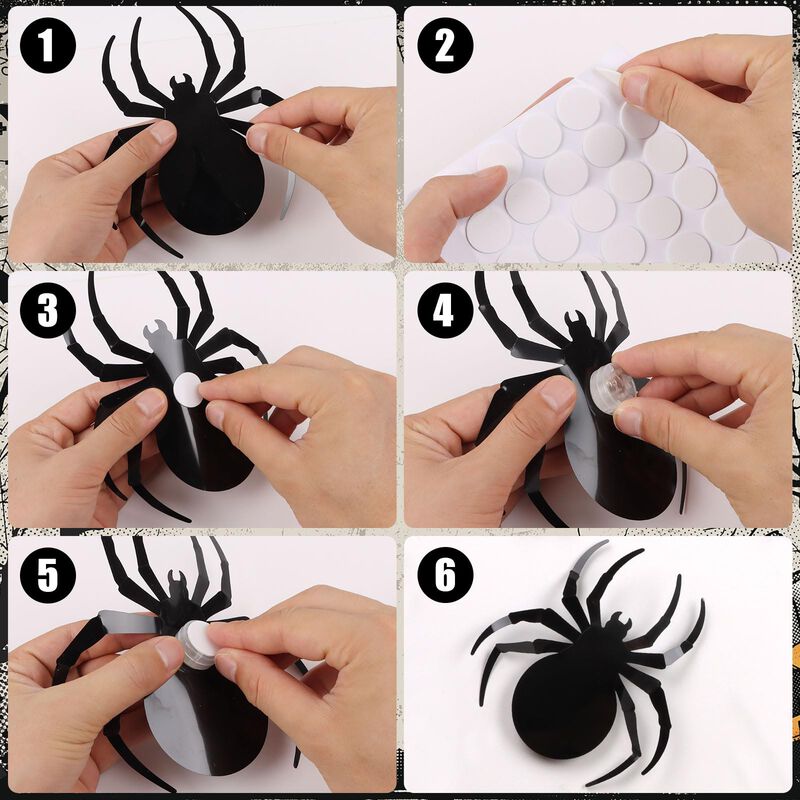 1

2

3

4

5

6