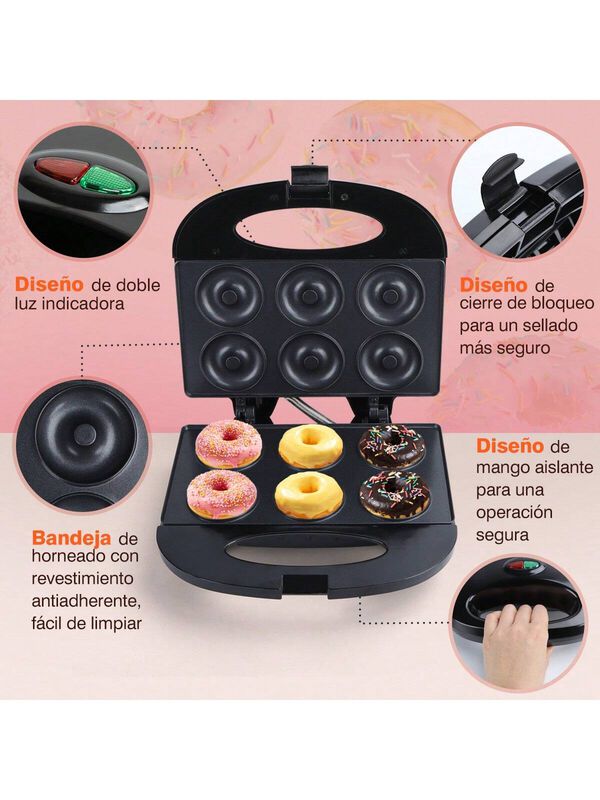 Diseño de doble luz indicadora

Diseño de cierre de bloqueo para un sellado más seguro

Diseño de mango aislante para una operación segura

Bandeja de horneado con revestimiento antiadherente, fácil de limpiar