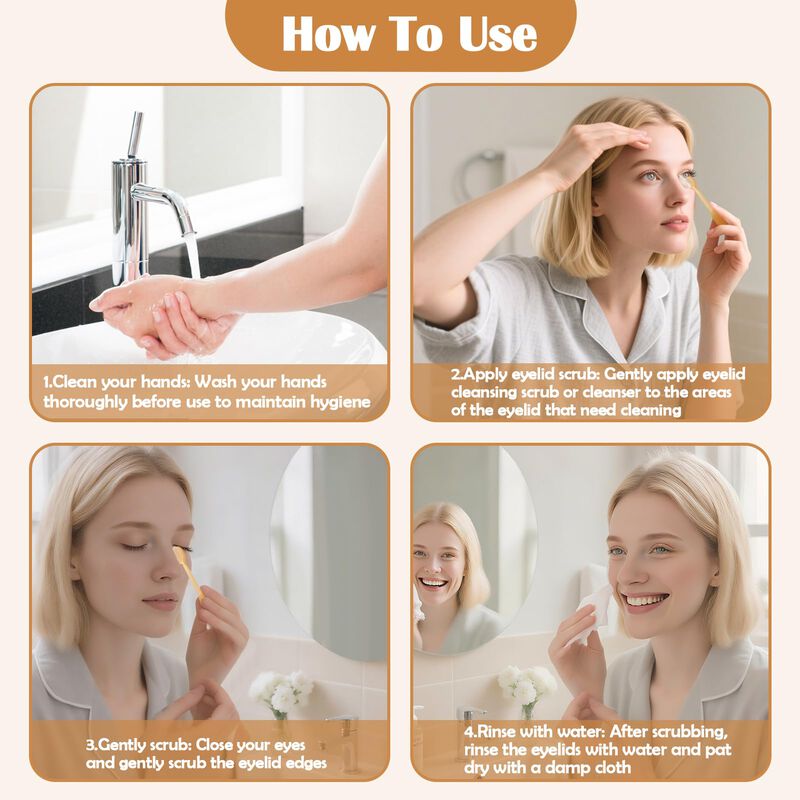 How To Use

1.Clean your hands: Wash your hands thoroughly before use to maintain hygiene

2.Apply eyelid scrub: Gently apply eyelid cleansing scrub or cleanser to the areas of the eyelid that need cleaning

3.Gently scrub: Close your eyes and gently scrub the eyelid edges

4.Rinse with water: After scrubbing, rinse the eyelids with water and pat dry with a damp cloth