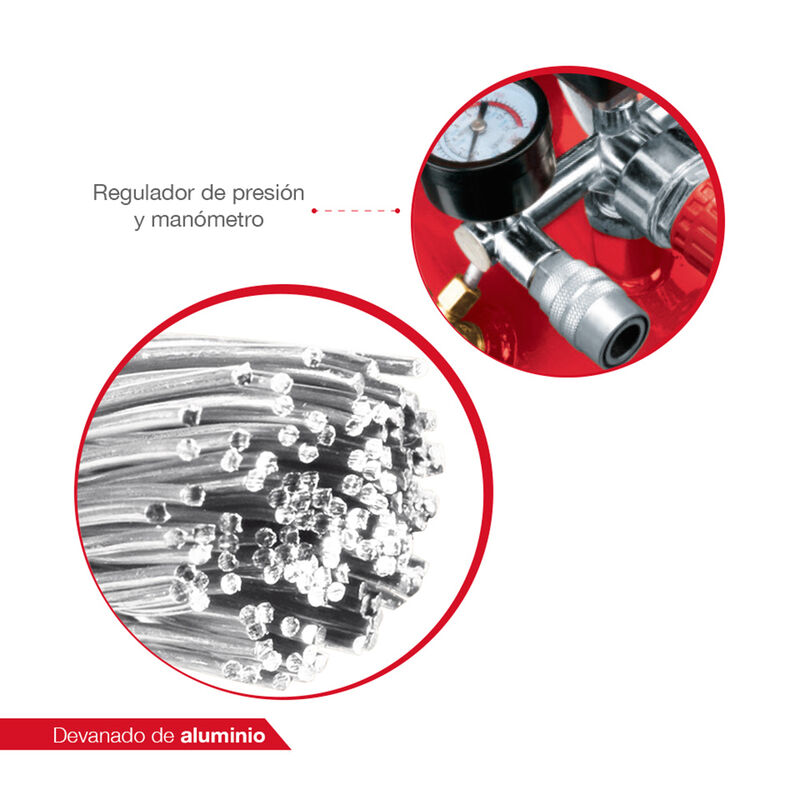 Regulador de presión
y manómetro

Devanado de aluminio