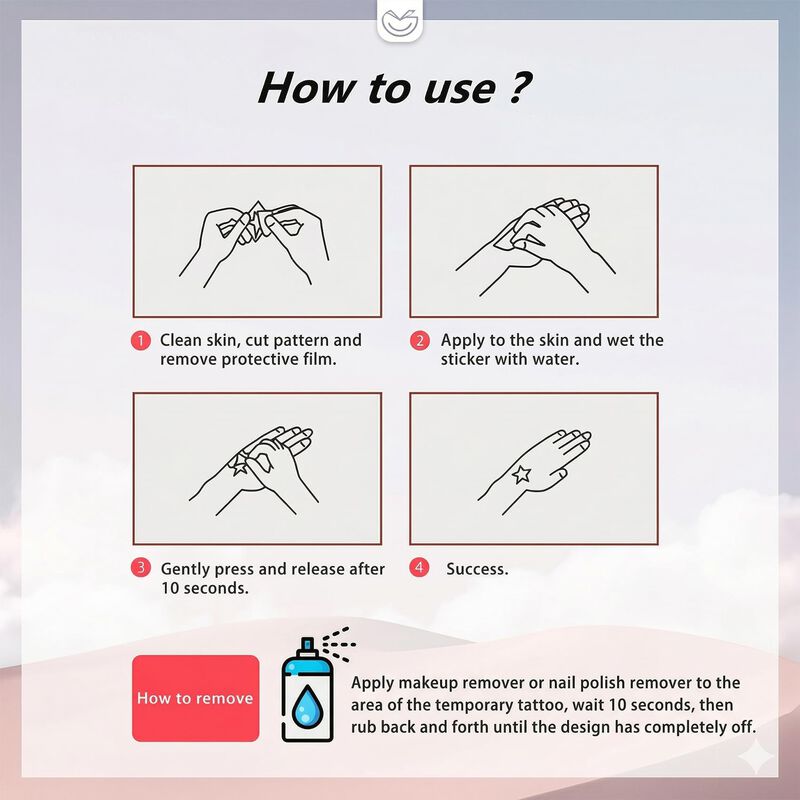 How to use ?

1 Clean skin, cut pattern and remove protective film.

2 Apply to the skin and wet the sticker with water.

3 Gently press and release after 10 seconds.

4 Success.

How to remove

Apply makeup remover or nail polish remover to the area of the temporary tattoo, wait 10 seconds, then rub back and forth until the design has completely off.