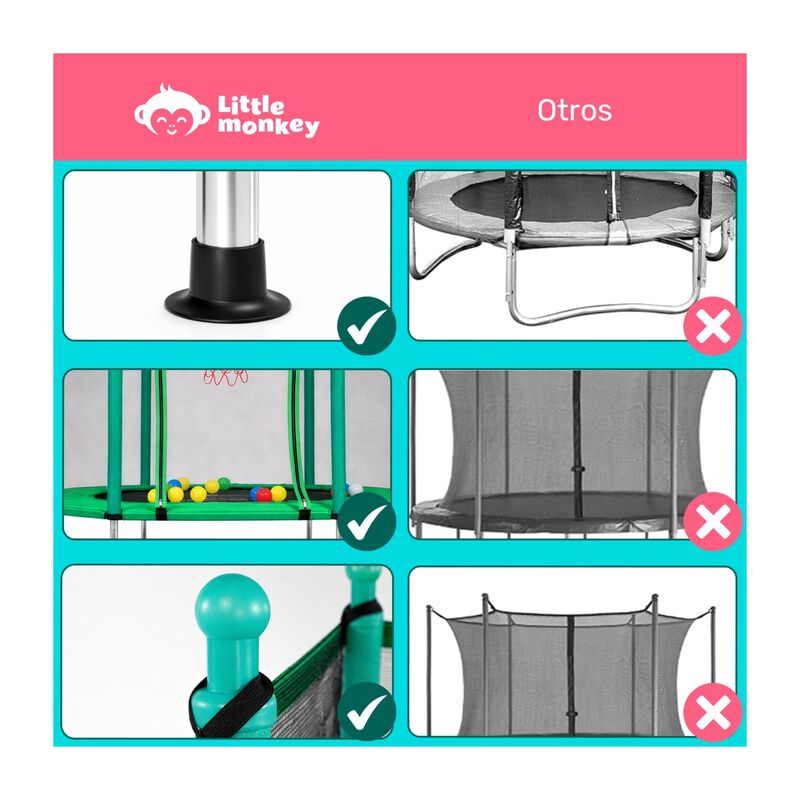 Little monkey

Otros