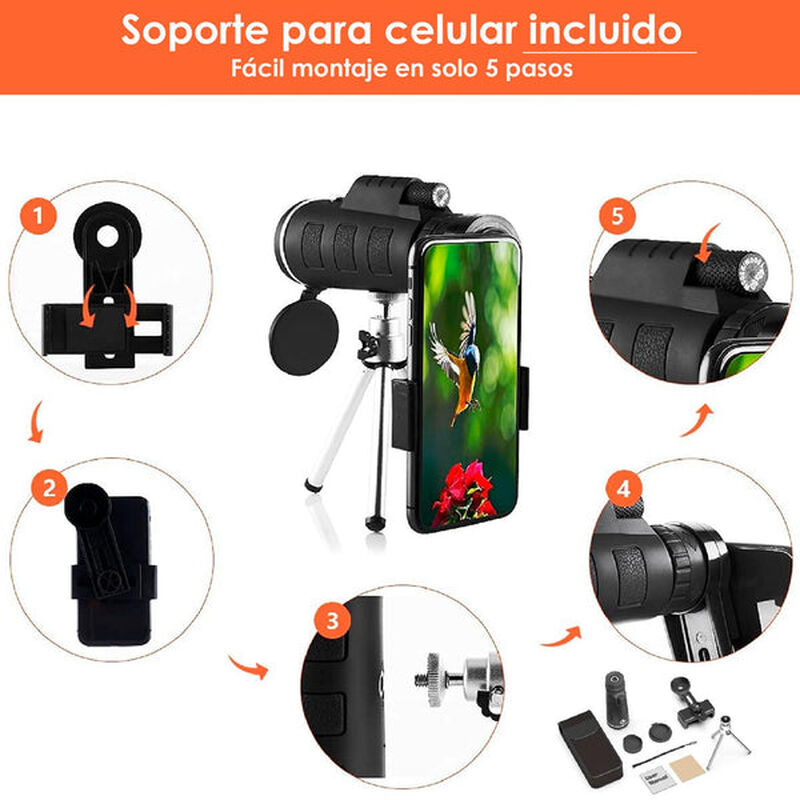 Soporte para celular incluido
Fácil montaje en solo 5 pasos

1

2

3

4

5

User Manual