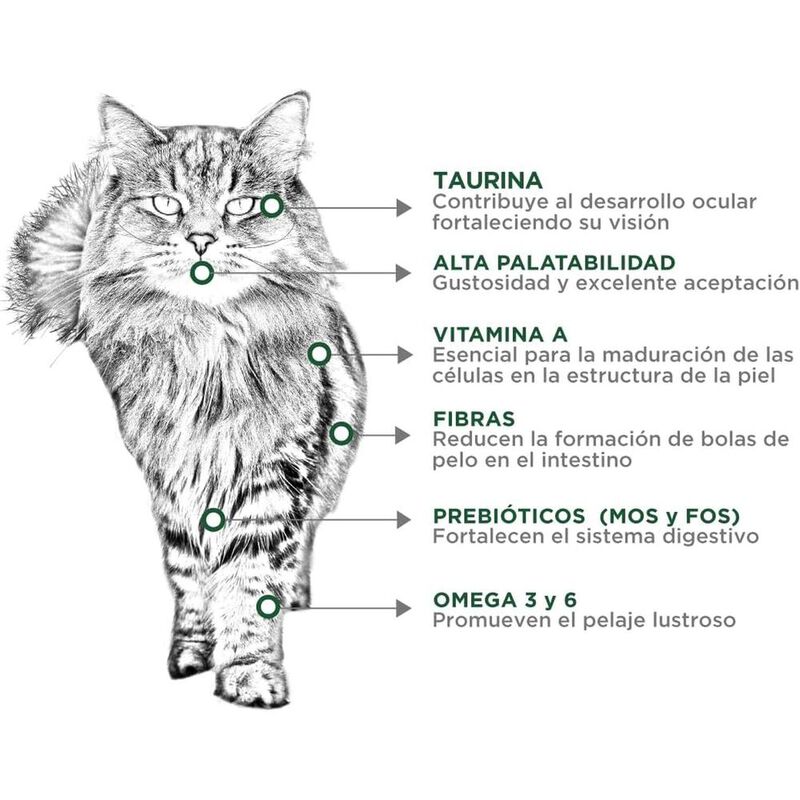 TAURINA
Contribuye al desarrollo ocular fortaleciendo su visión

ALTA PALATABILIDAD
Gustosidad y excelente aceptación

VITAMINA A
Esencial para la maduración de las células en la estructura de la piel

FIBRAS
Reducen la formación de bolas de pelo en el intestino

PREBIÓTICOS (MOS y FOS)
Fortalecen el sistema digestivo

OMEGA 3 y 6
Promueven el pelaje lustroso