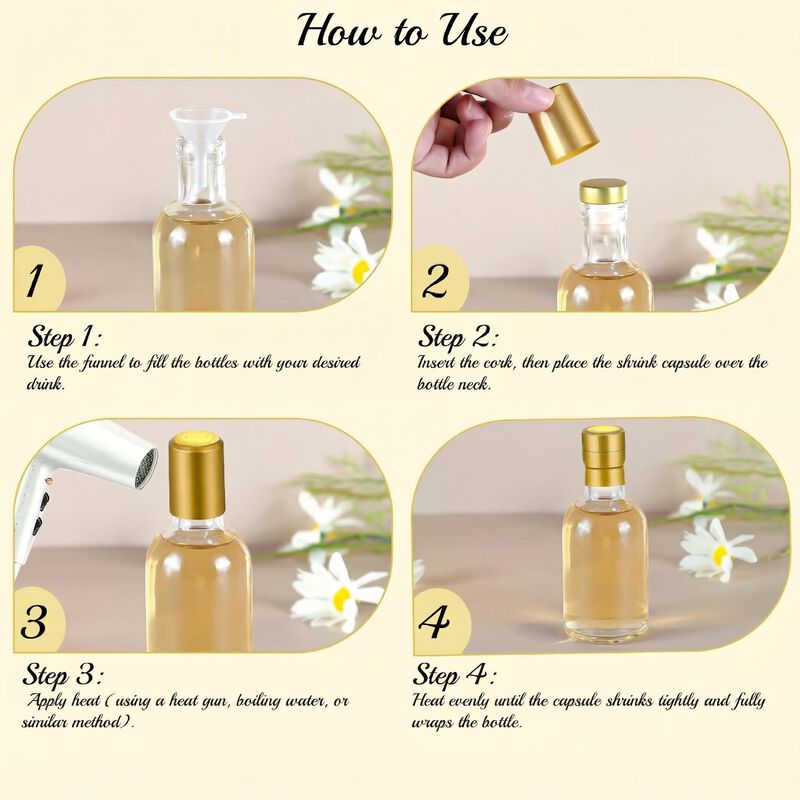 How to Use

1

Step 1:
Use the funnel to fill the bottles with your desired drink.

2

Step 2:
Insert the cork, then place the shrink capsule over the bottle neck.

3

Step 3:
Apply heat ( using a heat gun, boiling water, or similar method).

4

Step 4:
Heat evenly until the capsule shrinks tightly and fully wraps the bottle.