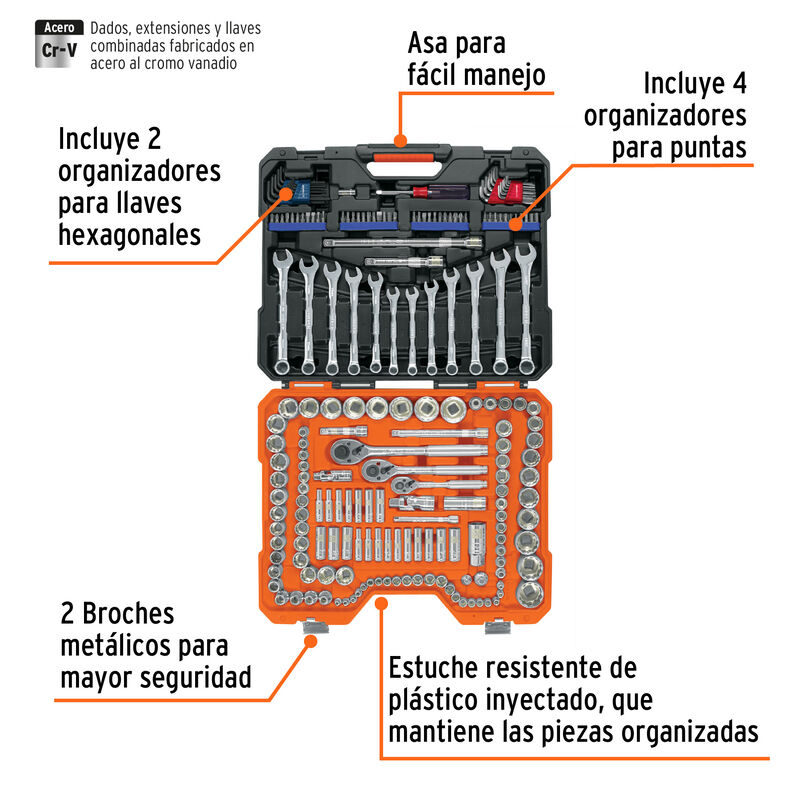 Acero
Cr-V
Dados, extensiones y llaves combinadas fabricados en acero al cromo vanadio

Asa para fácil manejo

Incluye 4 organizadores para puntas

Incluye 2 organizadores para llaves hexagonales

2 Broches metálicos para mayor seguridad

Estuche resistente de plástico inyectado, que mantiene las piezas organizadas