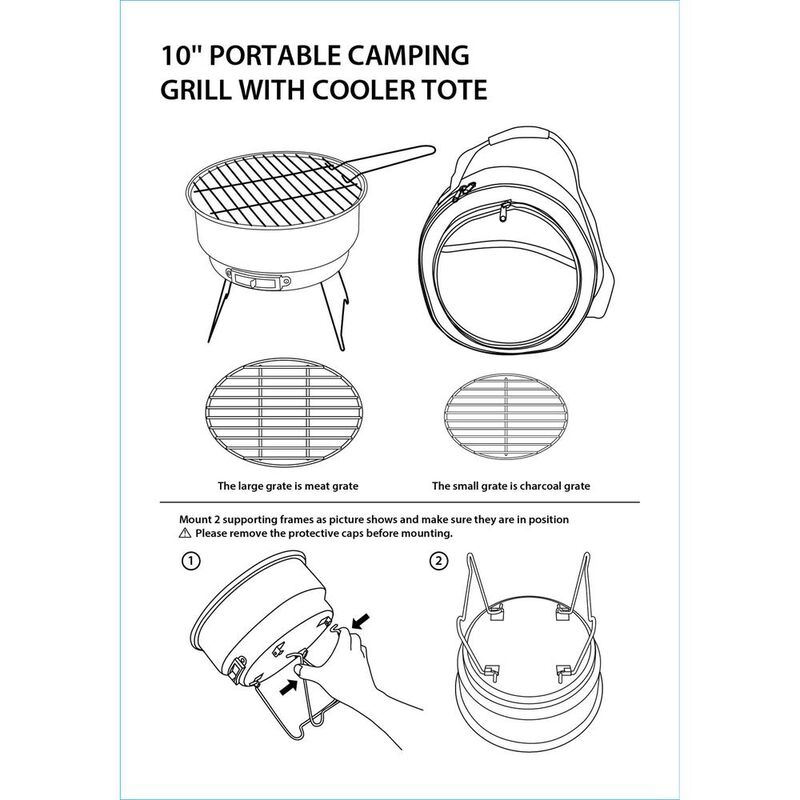 10" PORTABLE CAMPING GRILL WITH COOLER TOTE

The large grate is meat grate

The small grate is charcoal grate

Mount 2 supporting frames as picture shows and make sure they are in position
⚠ Please remove the protective caps before mounting.

①

②