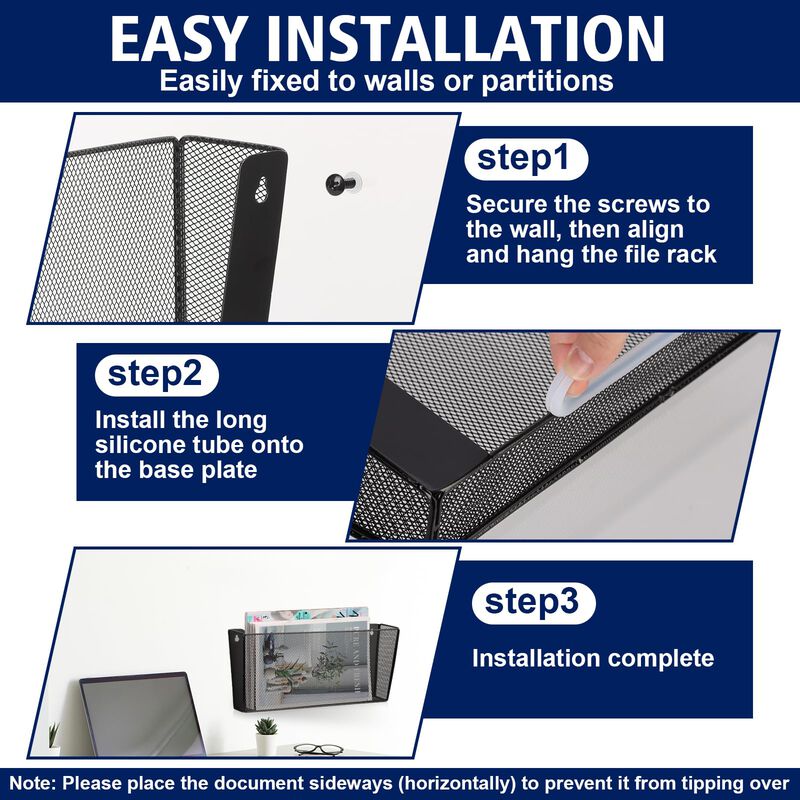 EASY INSTALLATION
Easily fixed to walls or partitions

step1
Secure the screws to the wall, then align and hang the file rack

step2
Install the long silicone tube onto the base plate

step3
Installation complete

Note: Please place the document sideways (horizontally) to prevent it from tipping over