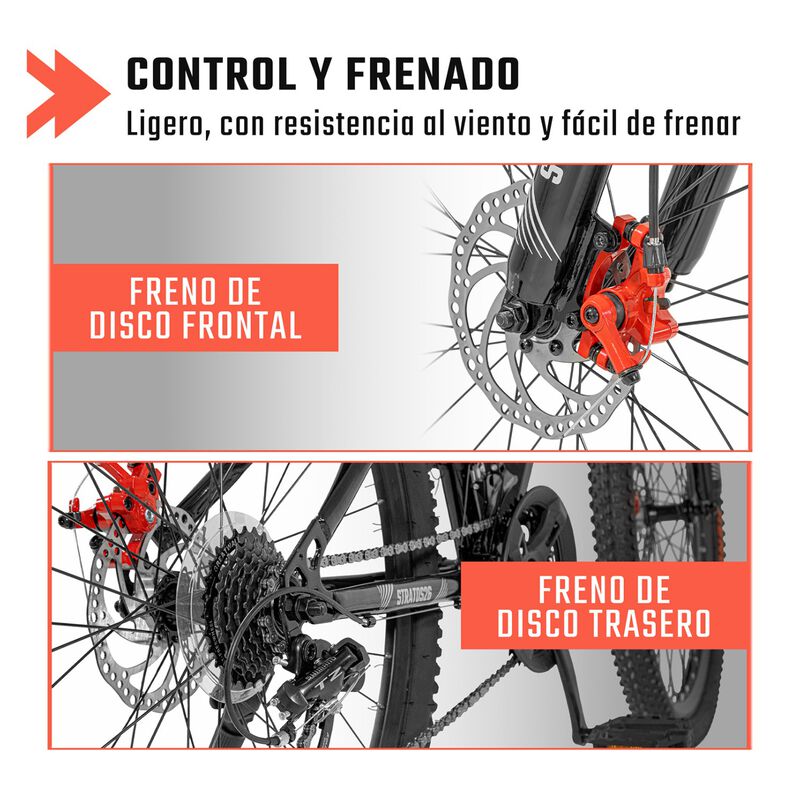 CONTROL Y FRENADO

Ligero, con resistencia al viento y fácil de frenar

FRENO DE DISCO FRONTAL

STRATOS26

FRENO DE DISCO TRASERO