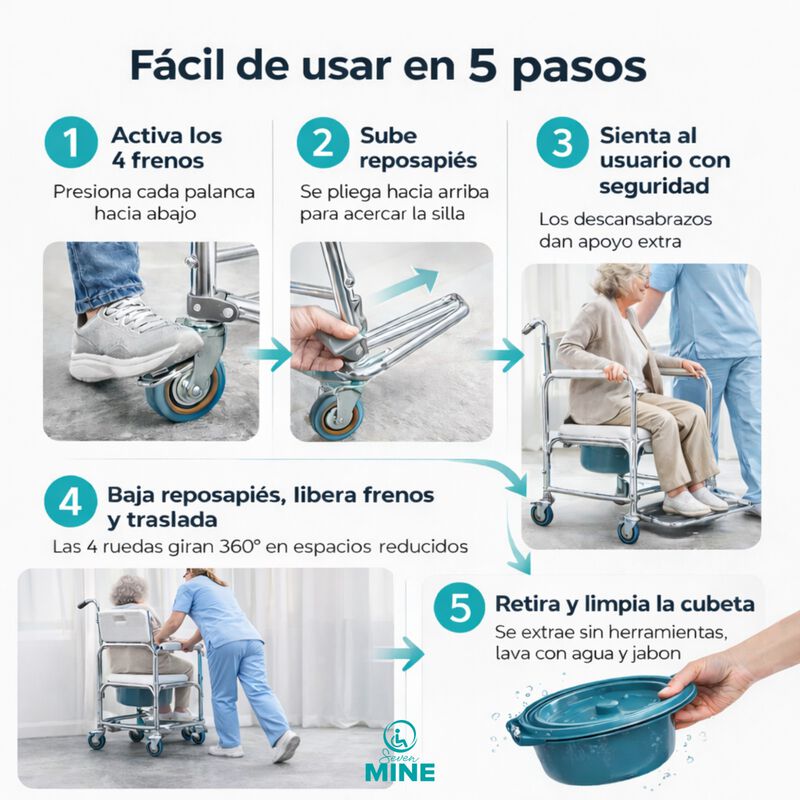 Fácil de usar en 5 pasos

1 Activa los 4 frenos
Presiona cada palanca hacia abajo

2 Sube reposapiés
Se pliega hacia arriba para acercar la silla

3 Sienta al usuario con seguridad
Los descansabrazos dan apoyo extra

4 Baja reposapiés, libera frenos y traslada
Las 4 ruedas giran 360° en espacios reducidos

5 Retira y limpia la cubeta
Se extrae sin herramientas, lava con agua y jabon

Seven MINE