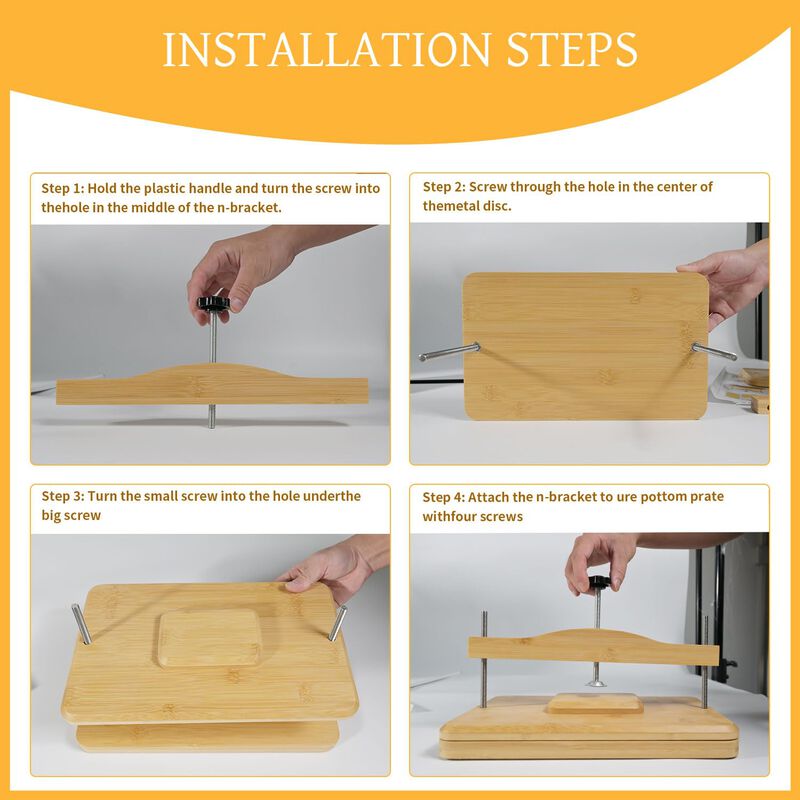 INSTALLATION STEPS

Step 1: Hold the plastic handle and turn the screw into thehole in the middle of the n-bracket.

Step 2: Screw through the hole in the center of themetal disc.

Step 3: Turn the small screw into the hole underthe big screw

Step 4: Attach the n-bracket to ure pottom prate withfour screws