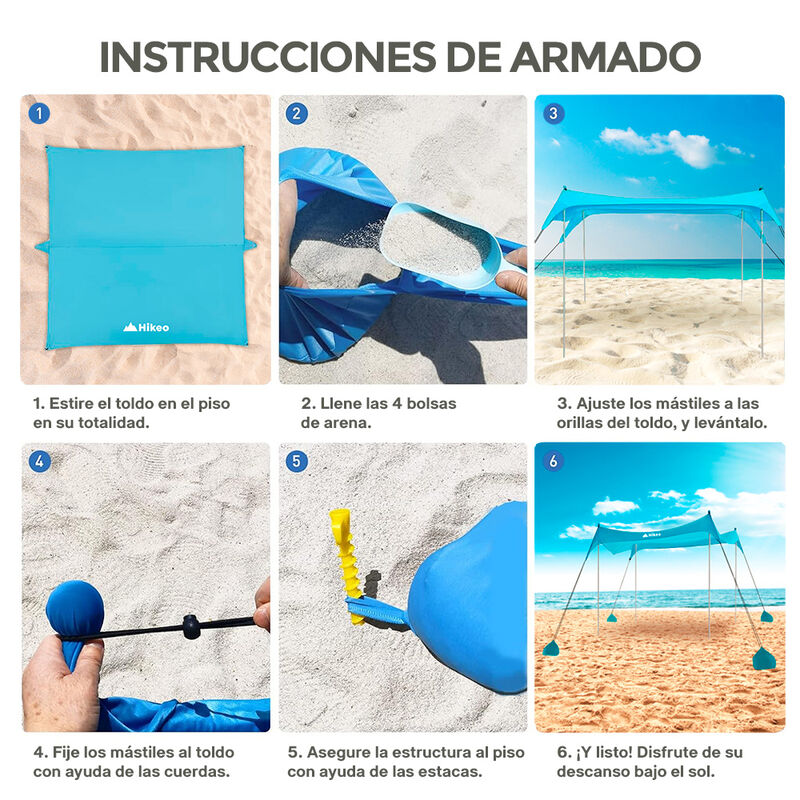 INSTRUCCIONES DE ARMADO

1

Hikeo

1. Estire el toldo en el piso en su totalidad.

2

2. Llene las 4 bolsas de arena.

3

3. Ajuste los mástiles a las orillas del toldo, y levántalo.

4

4. Fije los mástiles al toldo con ayuda de las cuerdas.

5

5. Asegure la estructura al piso con ayuda de las estacas.

6

Hikeo

6. ¡Y listo! Disfrute de su descanso bajo el sol.