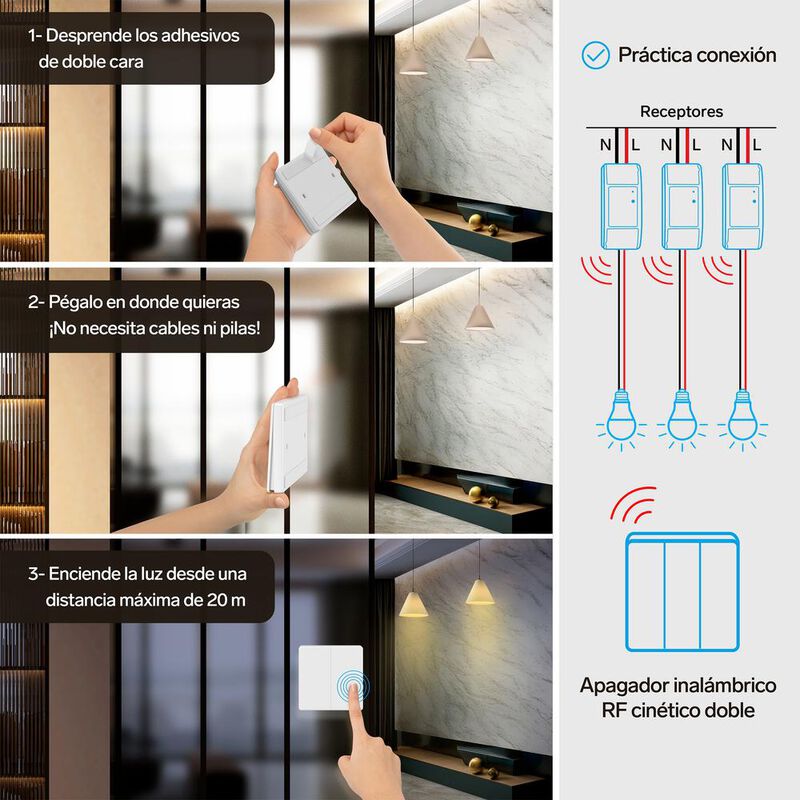 1- Desprende los adhesivos de doble cara

2- Pégalo en donde quieras ¡No necesita cables ni pilas!

3- Enciende la luz desde una distancia máxima de 20 m

Práctica conexión

Receptores

N L N L N L

Apagador inalámbrico RF cinético doble