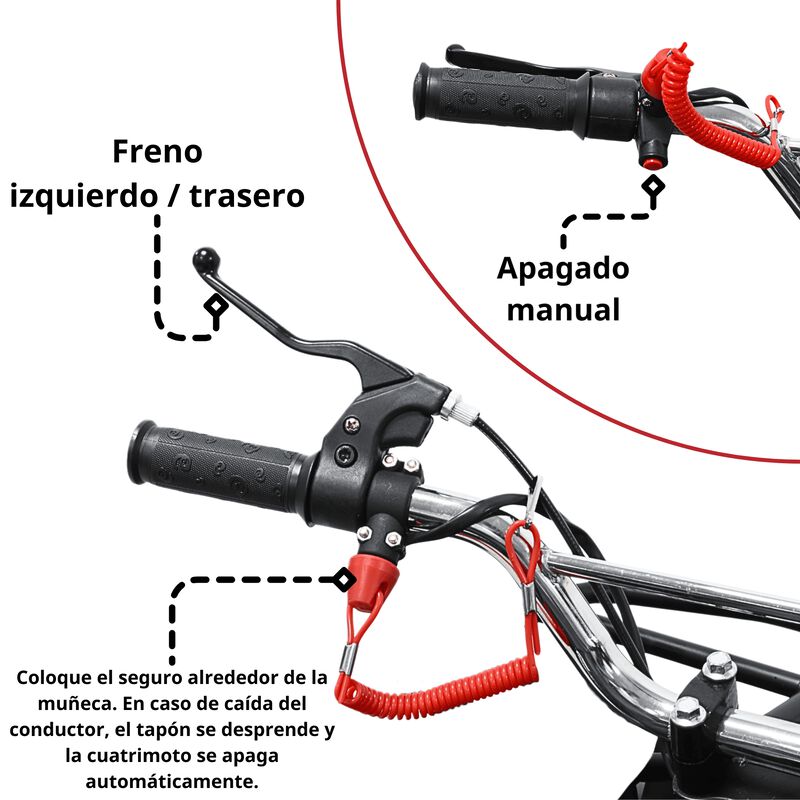 Freno izquierdo / trasero

Apagado manual

Coloque el seguro alrededor de la muñeca. En caso de caída del conductor, el tapón se desprende y la cuatrimoto se apaga automáticamente.