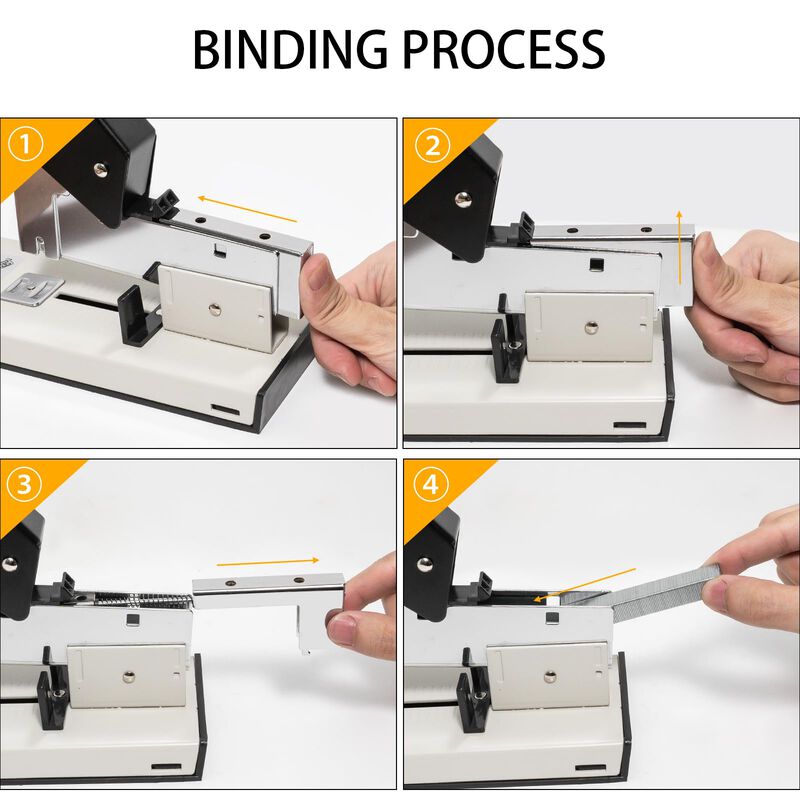 BINDING PROCESS

1

2

3

4