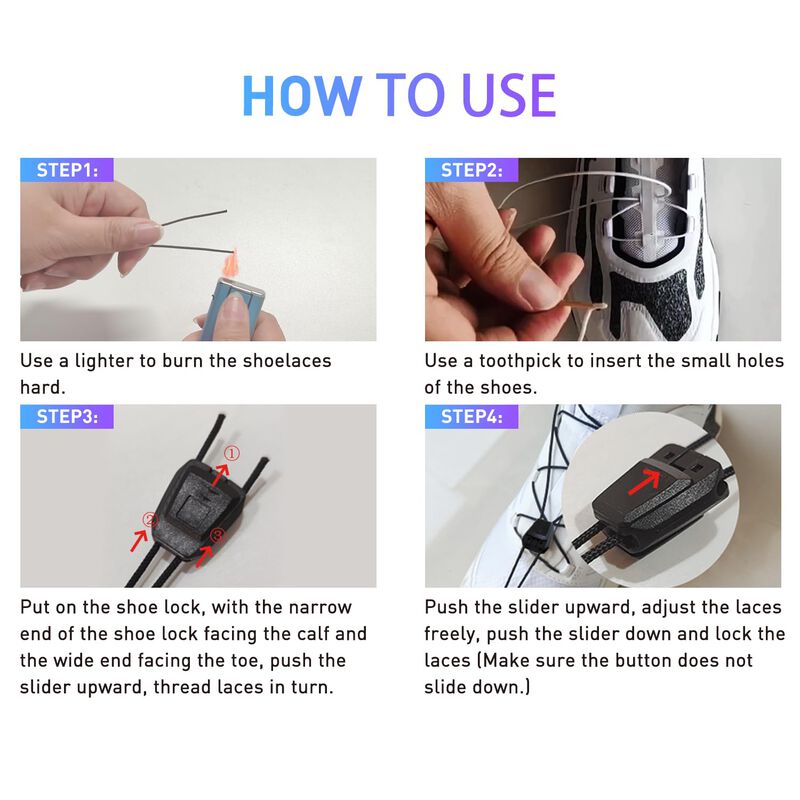 HOW TO USE

STEP1:

Use a lighter to burn the shoelaces hard.

STEP2:

Use a toothpick to insert the small holes of the shoes.

STEP3:

①

②

③

Put on the shoe lock, with the narrow end of the shoe lock facing the calf and the wide end facing the toe, push the slider upward, thread laces in turn.

STEP4:

Push the slider upward, adjust the laces freely, push the slider down and lock the laces (Make sure the button does not slide down.)