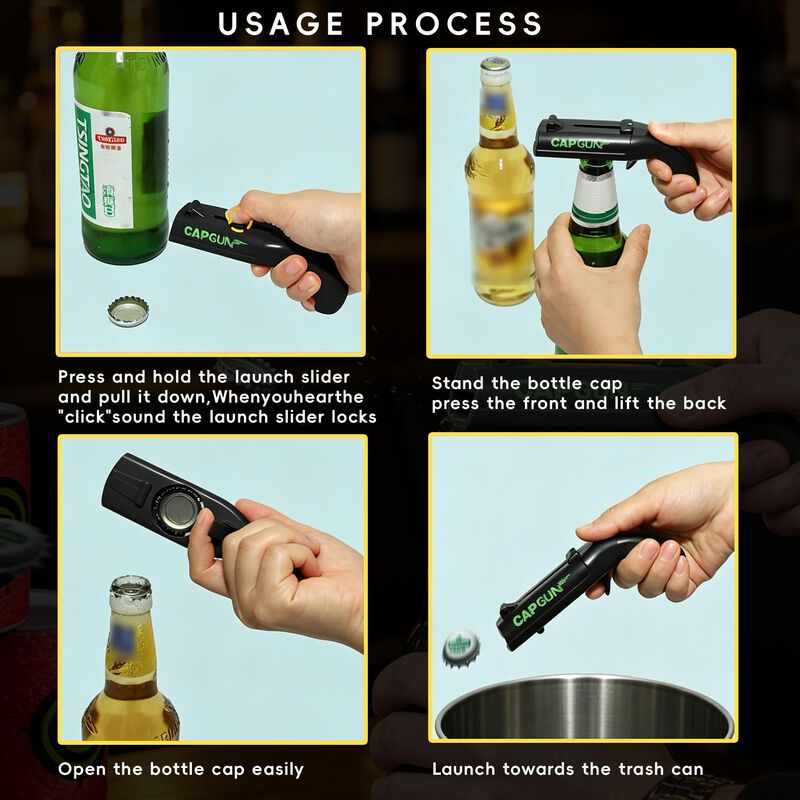 USAGE PROCESS

TSINGTAO

CAPGUN

Press and hold the launch slider and pull it down,Whenyouhearthe "click"sound the launch slider locks

CAPGUN

Stand the bottle cap press the front and lift the back

Open the bottle cap easily

CAPGUN

Launch towards the trash can