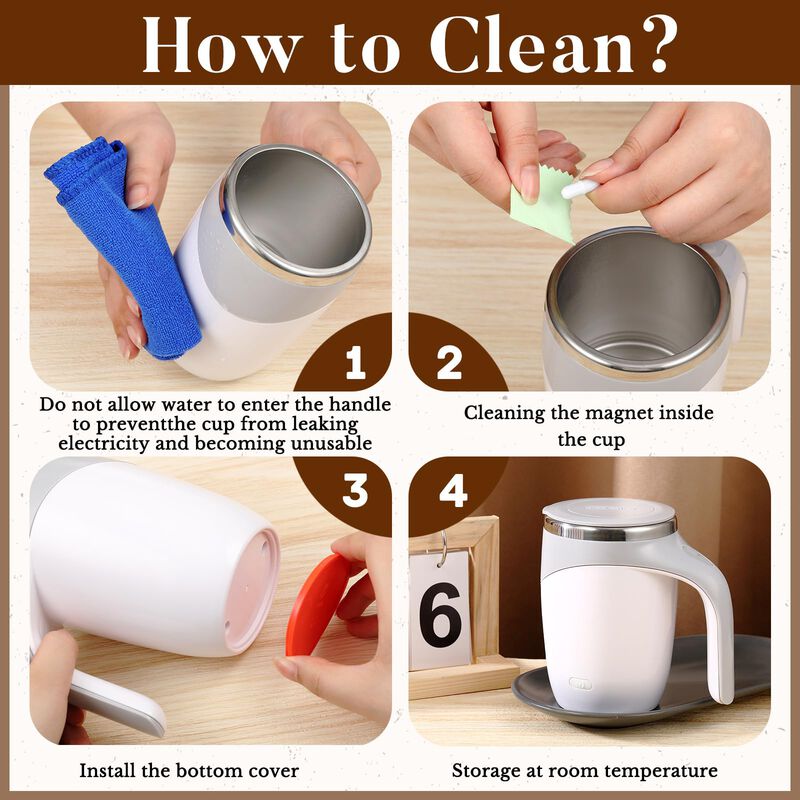 How to Clean?

1

Do not allow water to enter the handle to preventthe cup from leaking electricity and becoming unusable

2

Cleaning the magnet inside the cup

3

Install the bottom cover

4

6

Storage at room temperature