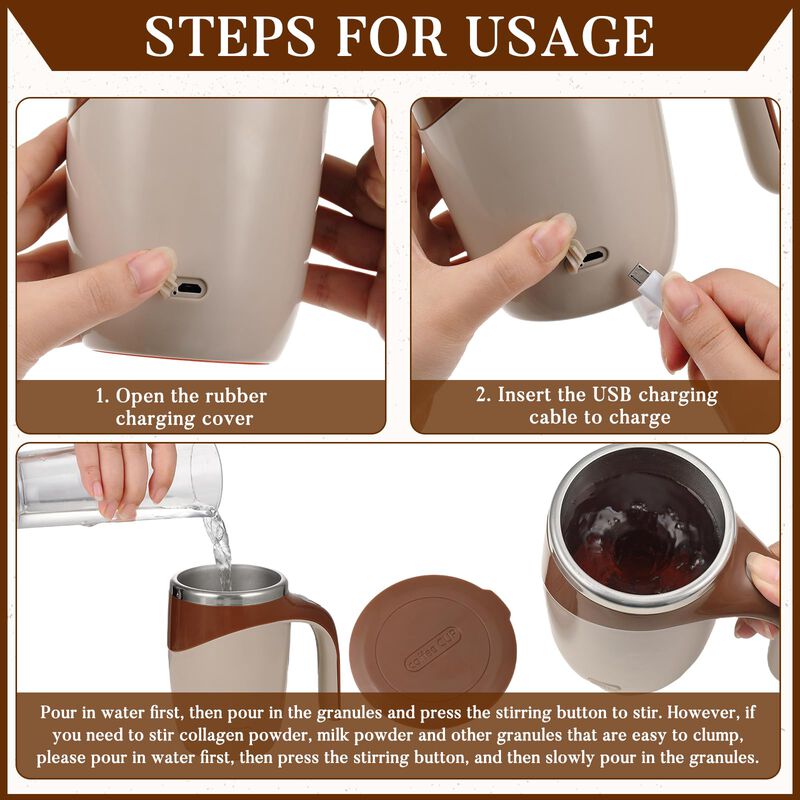 STEPS FOR USAGE

1. Open the rubber charging cover

2. Insert the USB charging cable to charge

coffee CUP

Pour in water first, then pour in the granules and press the stirring button to stir. However, if you need to stir collagen powder, milk powder and other granules that are easy to clump, please pour in water first, then press the stirring button, and then slowly pour in the granules.