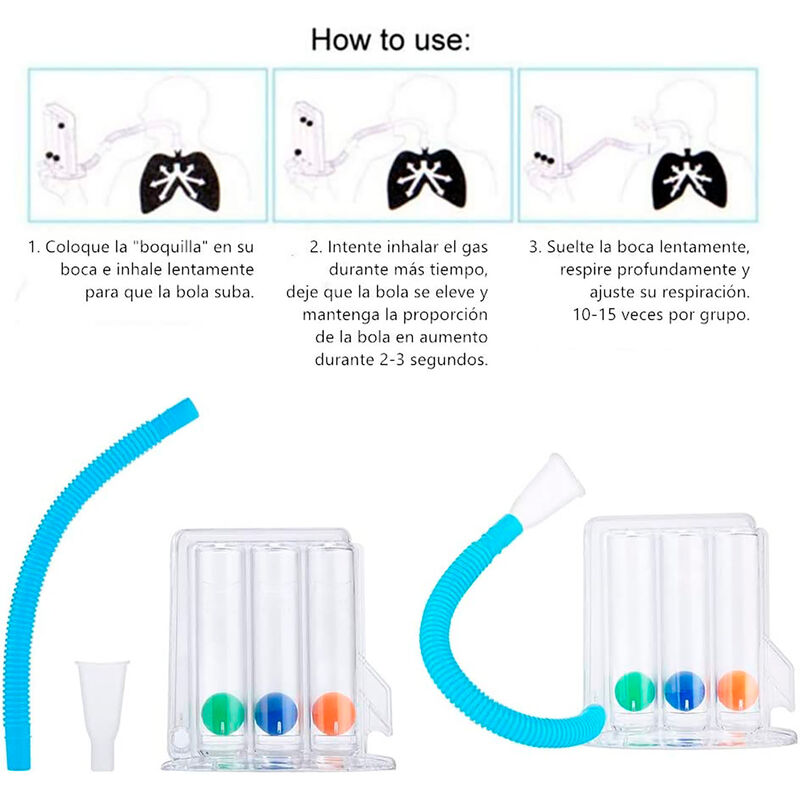 How to use:

1. Coloque la "boquilla" en su boca e inhale lentamente para que la bola suba.

2. Intente inhalar el gas durante más tiempo, deje que la bola se eleve y mantenga la proporción de la bola en aumento durante 2-3 segundos.

3. Suelte la boca lentamente, respire profundamente y ajuste su respiración. 10-15 veces por grupo.