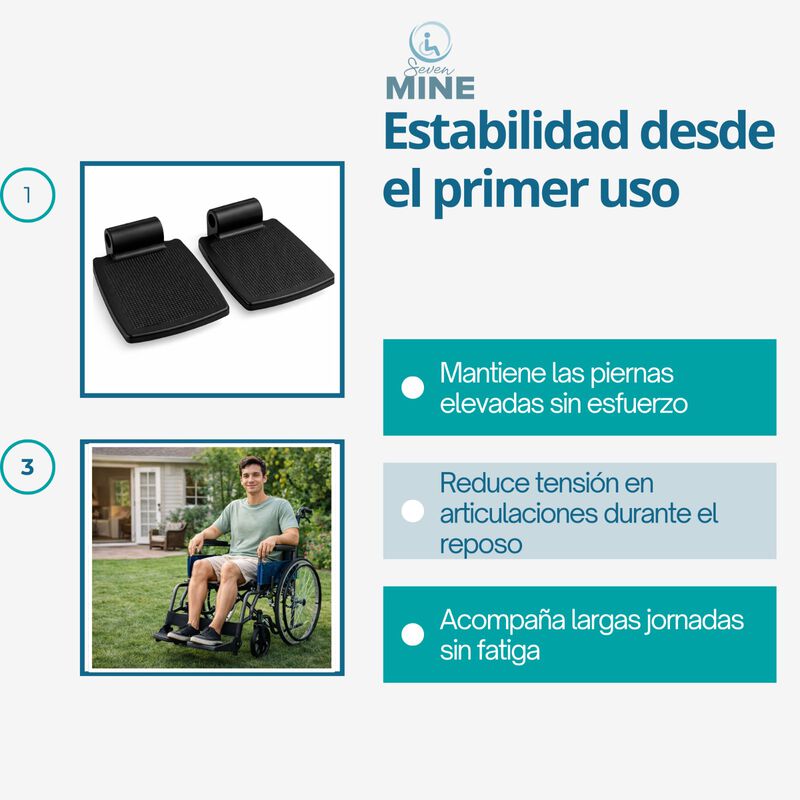 Seven
MINE

Estabilidad desde el primer uso

1

3

Mantiene las piernas elevadas sin esfuerzo

Reduce tensión en articulaciones durante el reposo

Acompaña largas jornadas sin fatiga