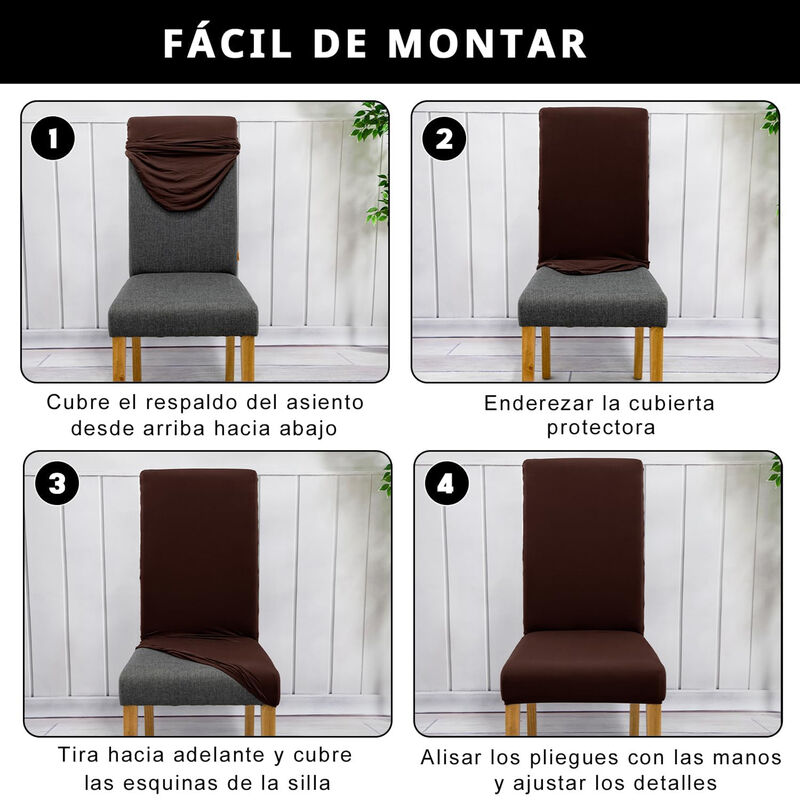 FÁCIL DE MONTAR

1

Cubre el respaldo del asiento desde arriba hacia abajo

2

Enderezar la cubierta protectora

3

Tira hacia adelante y cubre las esquinas de la silla

4

Alisar los pliegues con las manos y ajustar los detalles