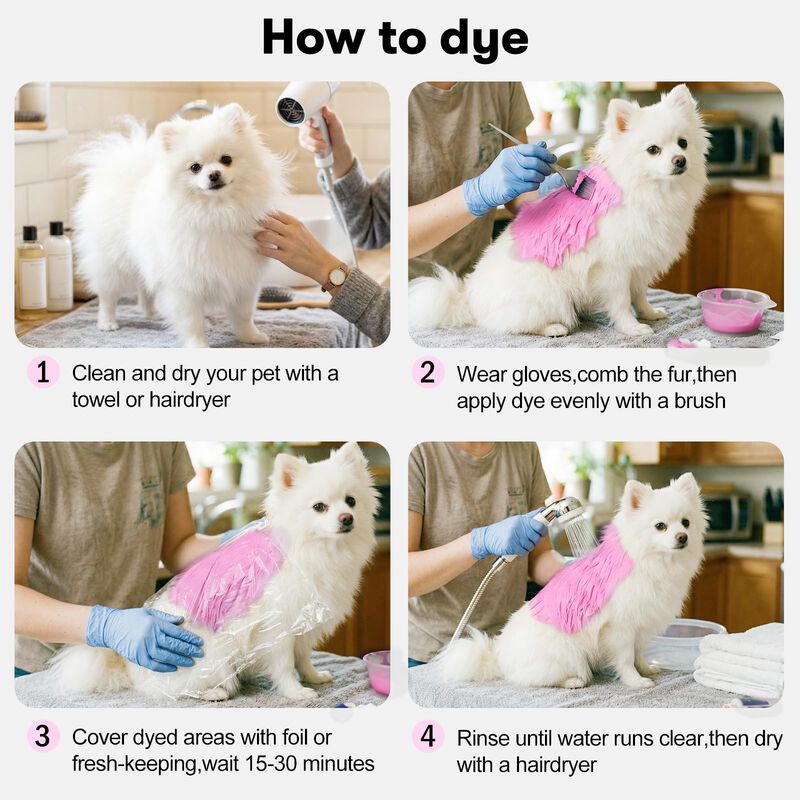 How to dye

1 Clean and dry your pet with a towel or hairdryer

2 Wear gloves,comb the fur,then apply dye evenly with a brush

3 Cover dyed areas with foil or fresh-keeping,wait 15-30 minutes

4 Rinse until water runs clear,then dry with a hairdryer