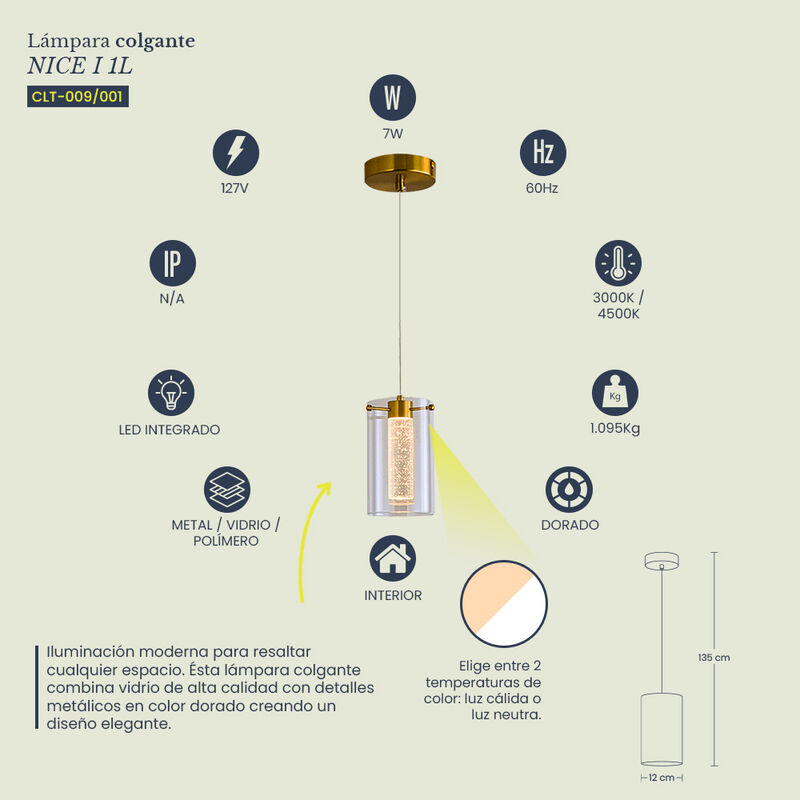 Lámpara colgante
NICE I 1L
CLT-009/001

W
7W

127V

Hz
60Hz

IP
N/A

3000K / 4500K

LED INTEGRADO

Kg
1.095Kg

METAL / VIDRIO / POLÍMERO

DORADO

INTERIOR

Iluminación moderna para resaltar cualquier espacio. Ésta lámpara colgante combina vidrio de alta calidad con detalles metálicos en color dorado creando un diseño elegante.

Elige entre 2 temperaturas de color: luz cálida o luz neutra.

135 cm

12 cm