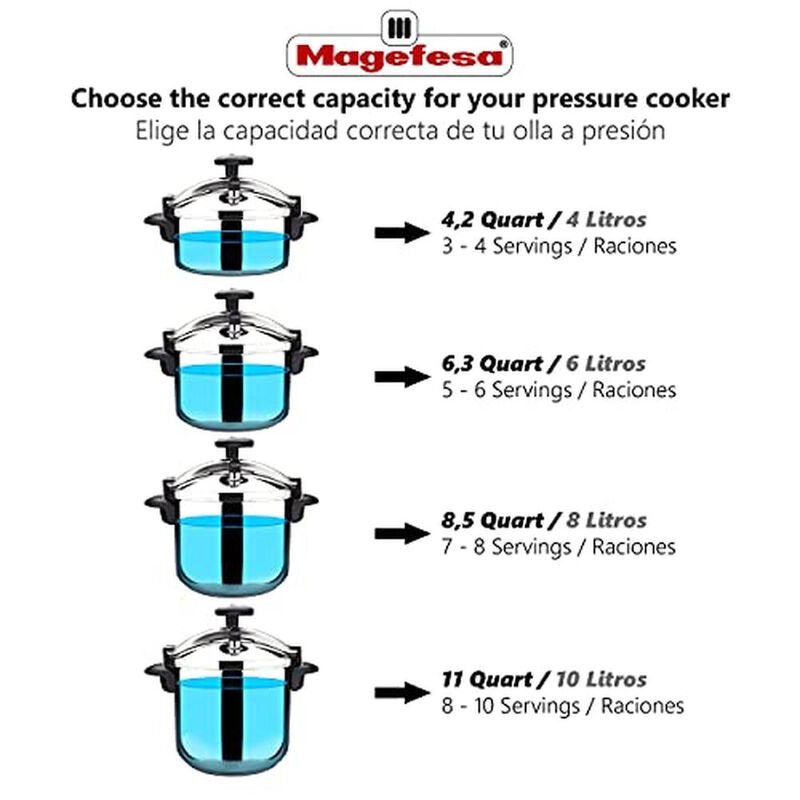 Magefesa®

Choose the correct capacity for your pressure cooker
Elige la capacidad correcta de tu olla a presión

4,2 Quart / 4 Litros
3 - 4 Servings / Raciones

6,3 Quart / 6 Litros
5 - 6 Servings / Raciones

8,5 Quart / 8 Litros
7 - 8 Servings / Raciones

11 Quart / 10 Litros
8 - 10 Servings / Raciones