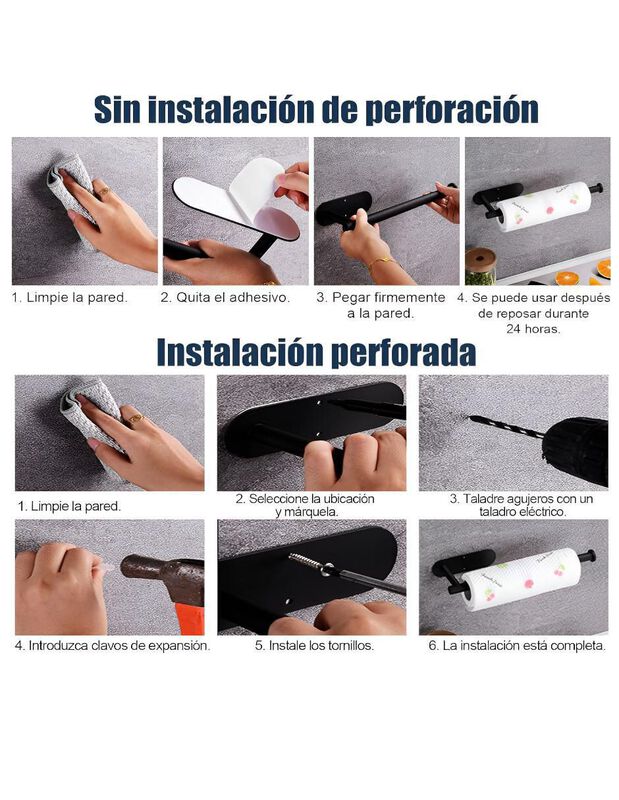 Sin instalación de perforación

1. Limpie la pared.

2. Quita el adhesivo.

3. Pegar firmemente a la pared.

4. Se puede usar después de reposar durante 24 horas.

Instalación perforada

1. Limpie la pared.

2. Seleccione la ubicación y márquela.

3. Taladre agujeros con un taladro eléctrico.

4. Introduzca clavos de expansión.

5. Instale los tornillos.

6. La instalación está completa.