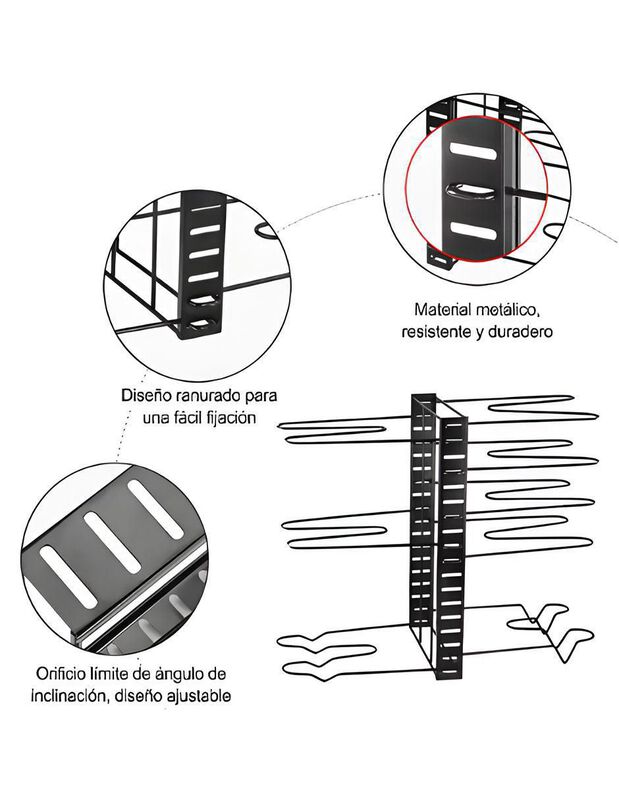 Material metálico, resistente y duradero

Diseño ranurado para una fácil fijación

Orificio límite de ángulo de inclinación, diseño ajustable