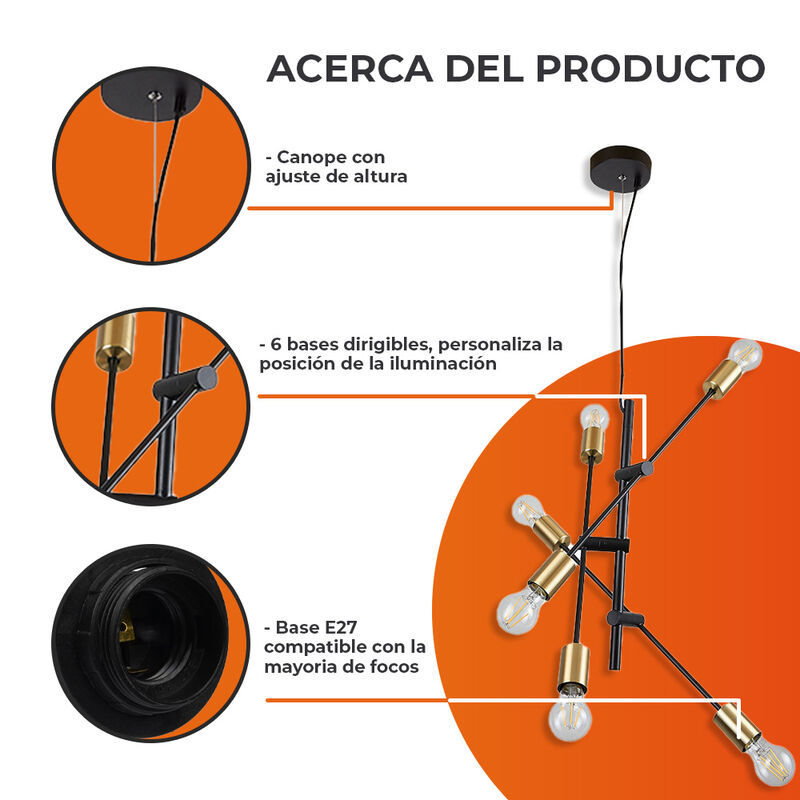 ACERCA DEL PRODUCTO

- Canope con ajuste de altura

- 6 bases dirigibles, personaliza la posición de la iluminación

- Base E27 compatible con la mayoria de focos